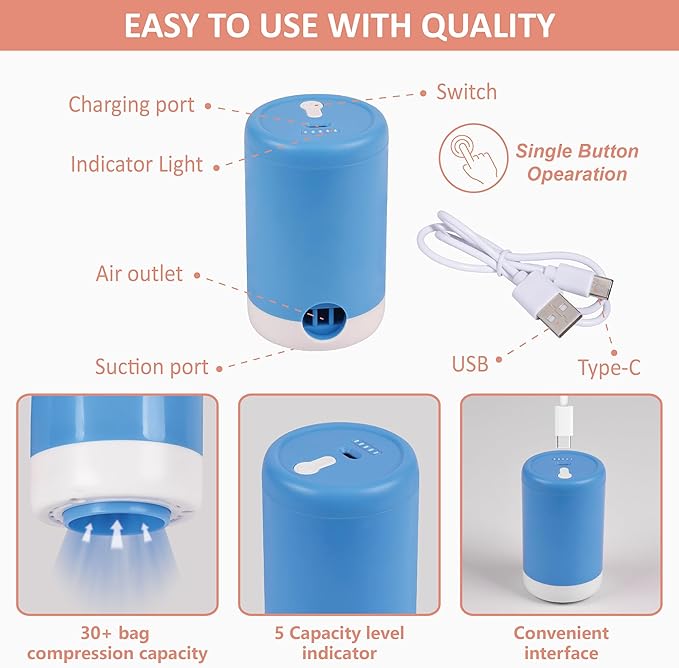 EASY TO USE WITH QUALITY

Charging port

Switch

Indicator Light

Single Button Opearation

Air outlet

Suction port

USB

Type-C

30+ bag compression capacity

5 Capacity level indicator

Convenient interface