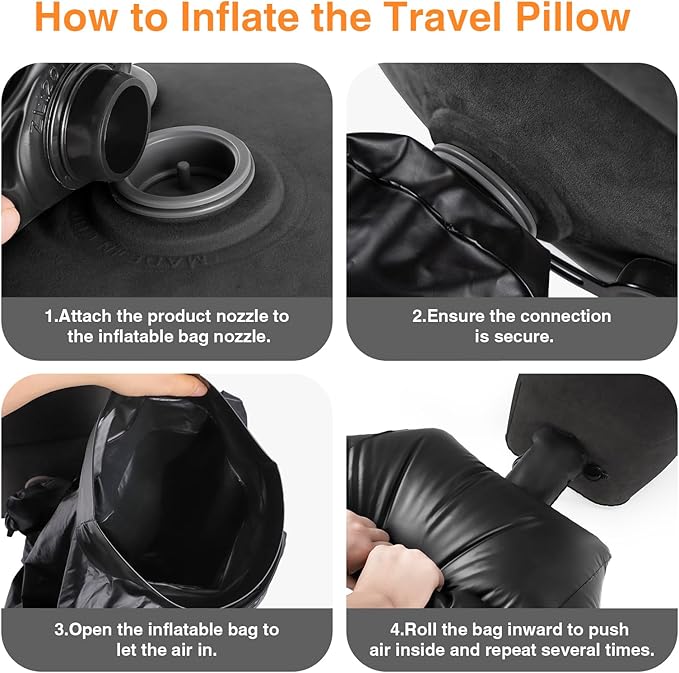 How to Inflate the Travel Pillow

1.Attach the product nozzle to the inflatable bag nozzle.

2.Ensure the connection is secure.

3.Open the inflatable bag to let the air in.

4.Roll the bag inward to push air inside and repeat several times.