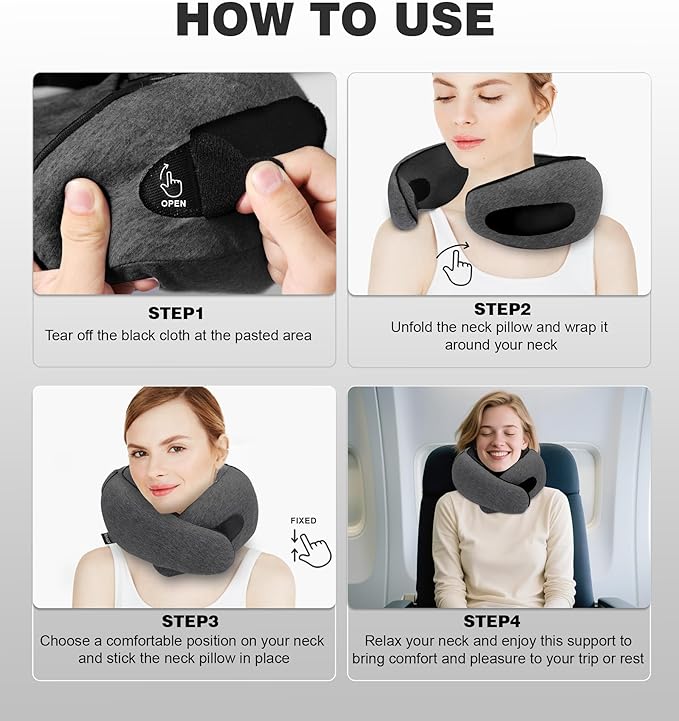 HOW TO USE

OPEN

STEP1
Tear off the black cloth at the pasted area

STEP2
Unfold the neck pillow and wrap it around your neck

FIXED

STEP3
Choose a comfortable position on your neck and stick the neck pillow in place

STEP4
Relax your neck and enjoy this support to bring comfort and pleasure to your trip or rest