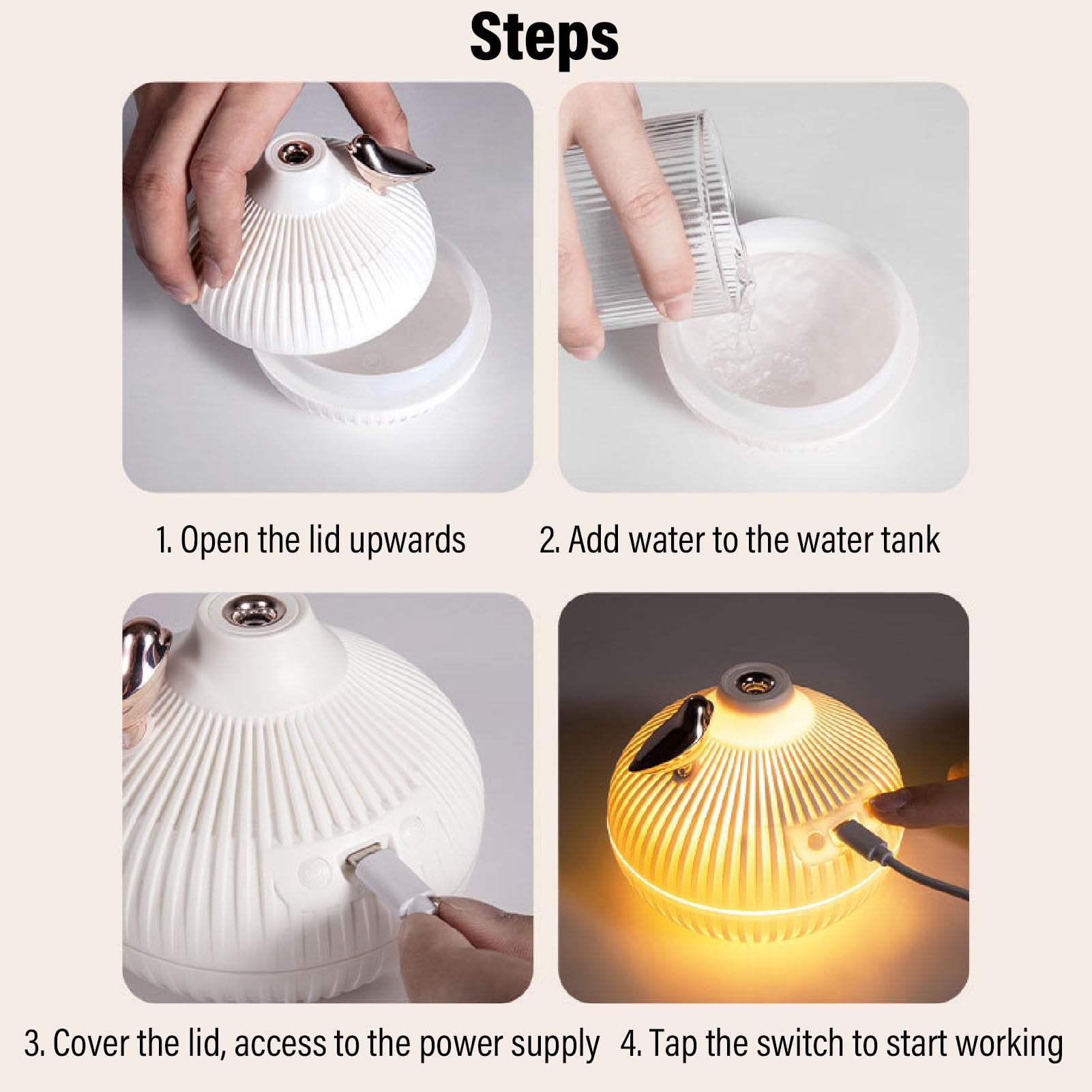 Steps

1. Open the lid upwards

2. Add water to the water tank

3. Cover the lid, access to the power supply

4. Tap the switch to start working