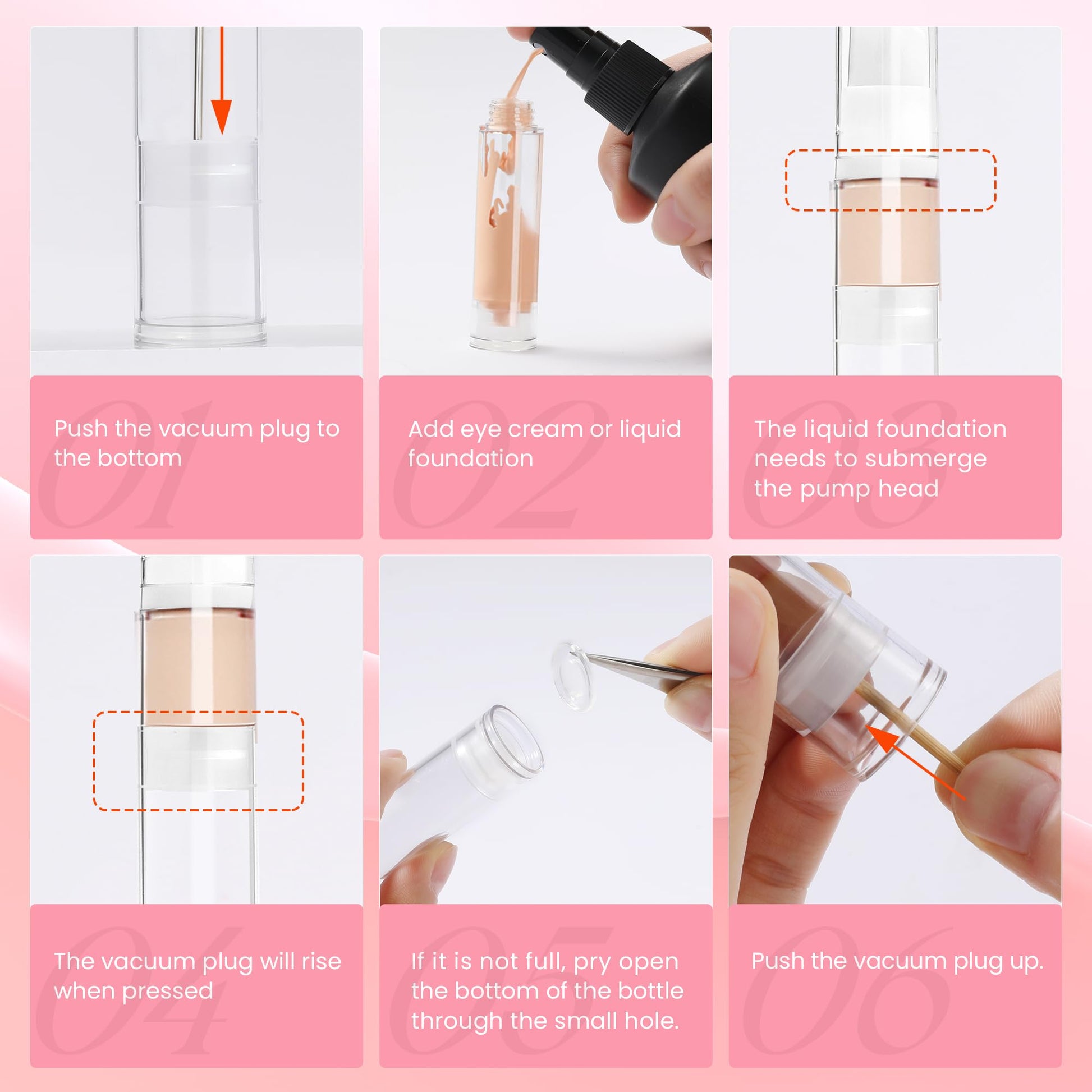 01
Push the vacuum plug to the bottom

02
Add eye cream or liquid foundation

03
The liquid foundation needs to submerge the pump head

04
The vacuum plug will rise when pressed

05
If it is not full, pry open the bottom of the bottle through the small hole.

06
Push the vacuum plug up.