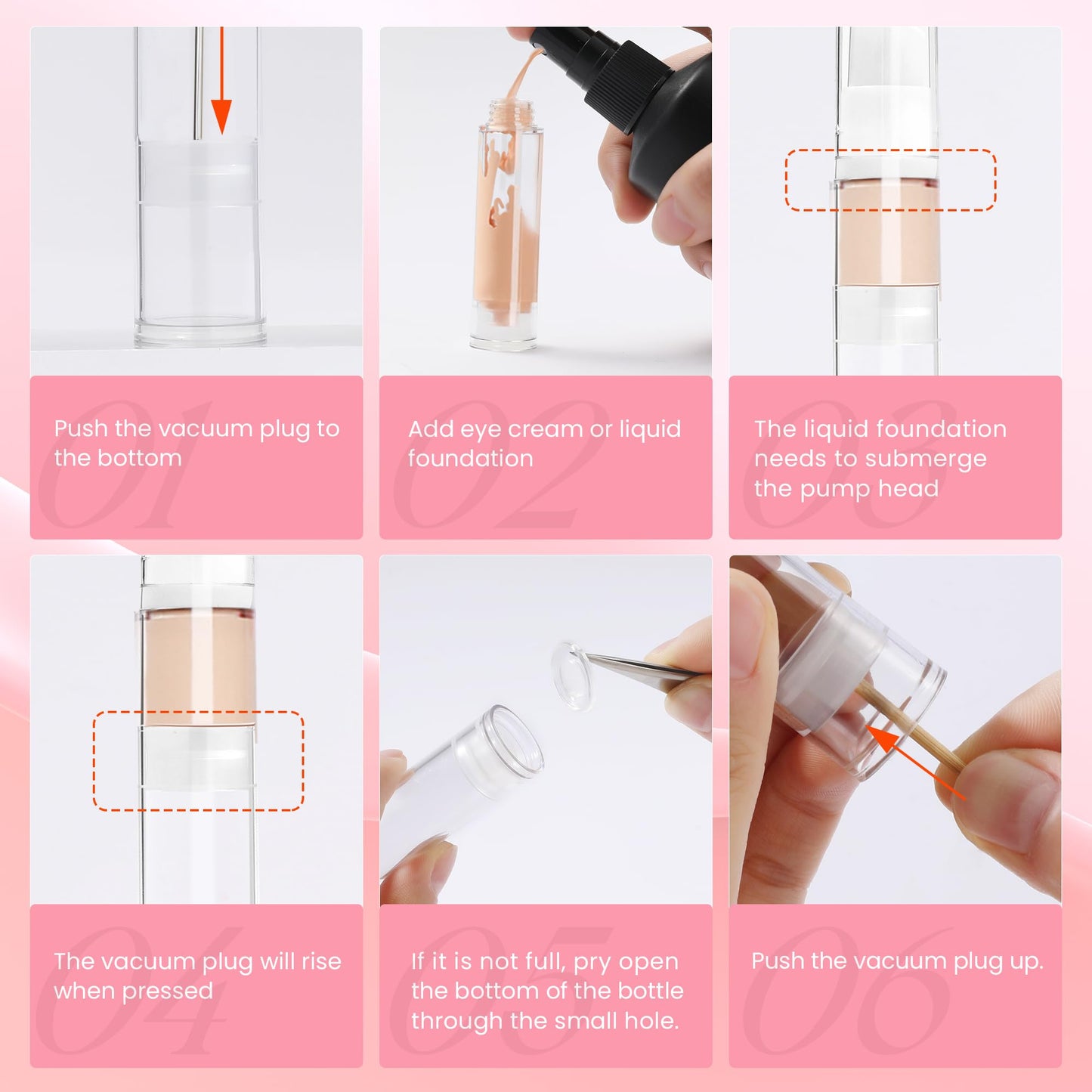 01
Push the vacuum plug to the bottom

02
Add eye cream or liquid foundation

03
The liquid foundation needs to submerge the pump head

04
The vacuum plug will rise when pressed

05
If it is not full, pry open the bottom of the bottle through the small hole.

06
Push the vacuum plug up.