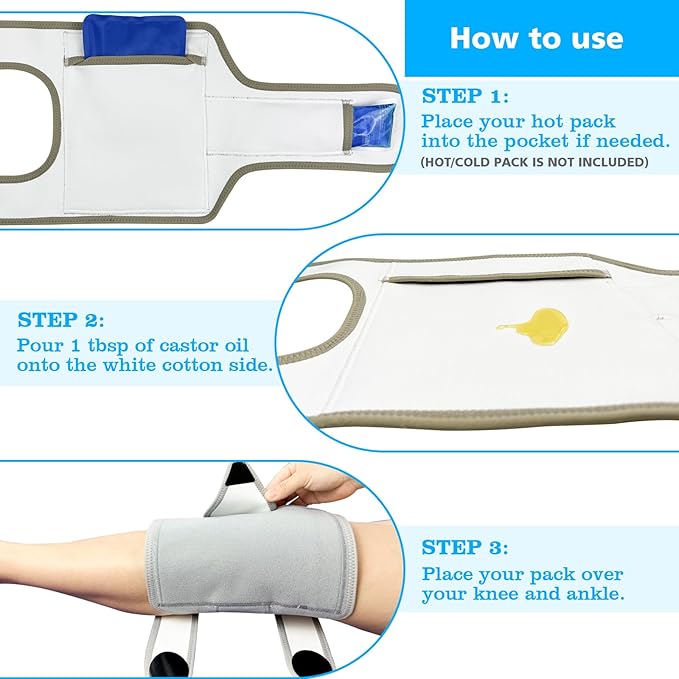 How to use

STEP 1:
Place your hot pack into the pocket if needed.
(HOT/COLD PACK IS NOT INCLUDED)

STEP 2:
Pour 1 tbsp of castor oil onto the white cotton side.

STEP 3:
Place your pack over your knee and ankle.