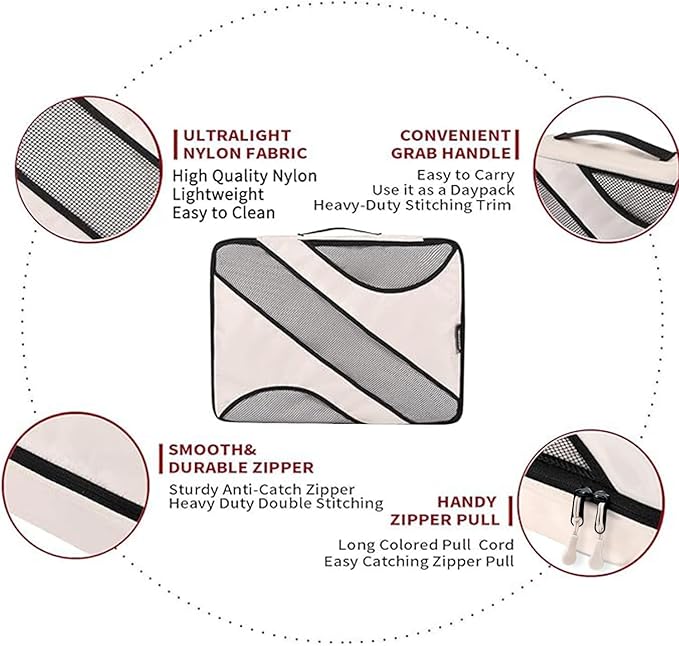 ULTRALIGHT
NYLON FABRIC
High Quality Nylon
Lightweight
Easy to Clean

CONVENIENT
GRAB HANDLE
Easy to Carry
Use it as a Daypack
Heavy-Duty Stitching Trim

SMOOTH&
DURABLE ZIPPER
Sturdy Anti-Catch Zipper
Heavy Duty Double Stitching

HANDY
ZIPPER PULL
Long Colored Pull Cord
Easy Catching Zipper Pull