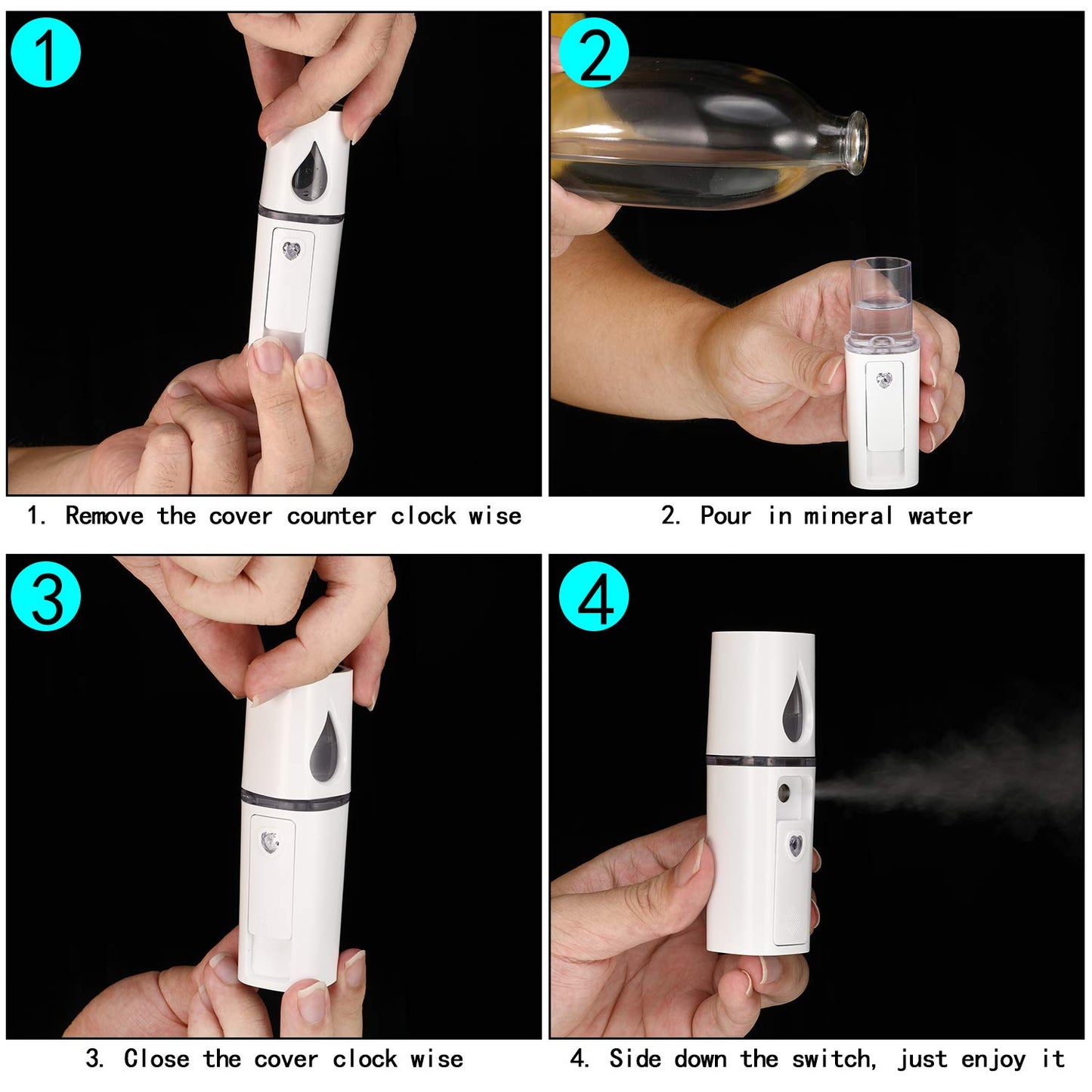 1

1. Remove the cover counter clock wise

2

2. Pour in mineral water

3

3. Close the cover clock wise

4

4. Side down the switch, just enjoy it