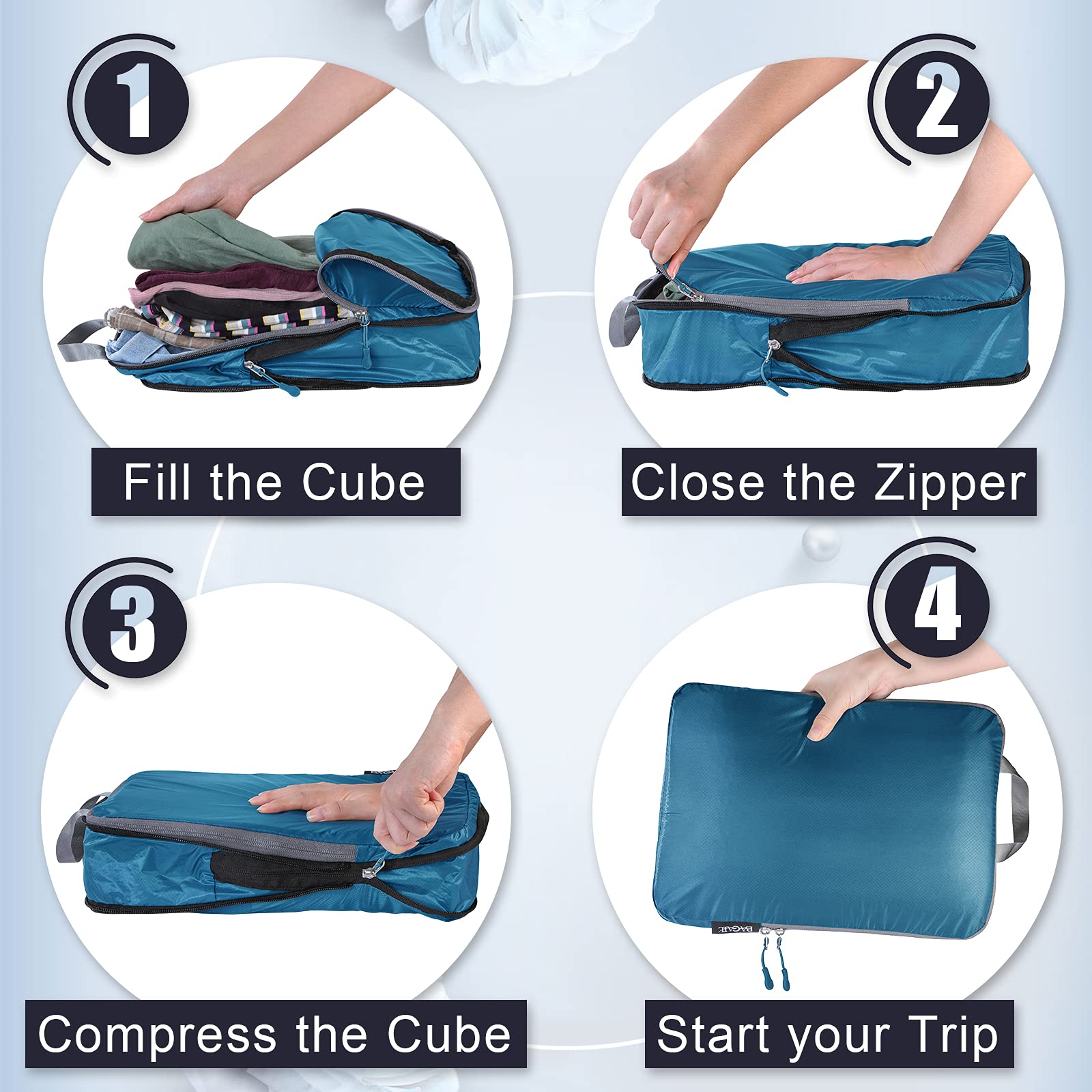 1

Fill the Cube

2

Close the Zipper

3

Compress the Cube

4

BAGAIL

Start your Trip