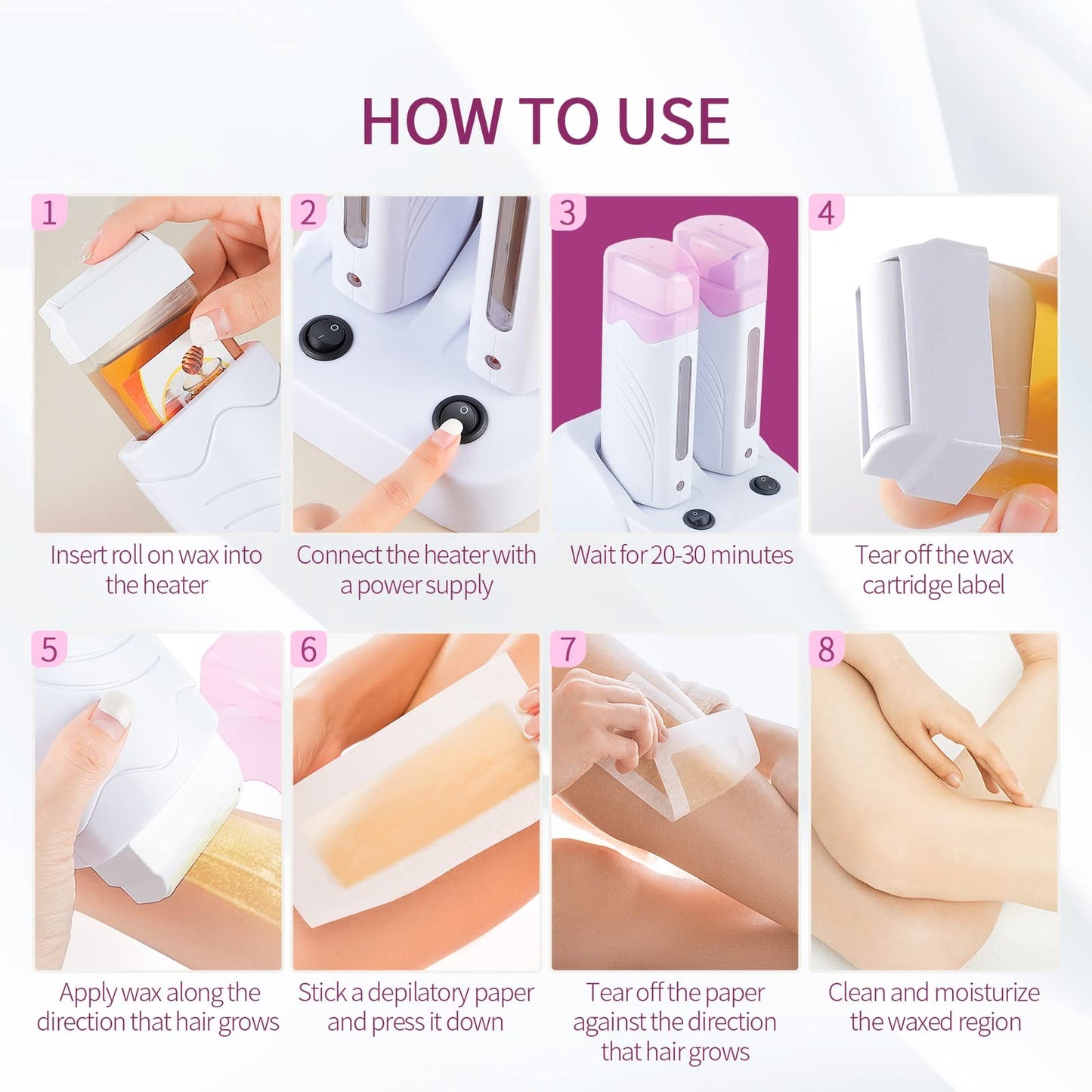 HOW TO USE

1
Insert roll on wax into the heater

2
Connect the heater with a power supply

3
Wait for 20-30 minutes

4
Tear off the wax cartridge label

5
Apply wax along the direction that hair grows

6
Stick a depilatory paper and press it down

7
Tear off the paper against the direction that hair grows

8
Clean and moisturize the waxed region