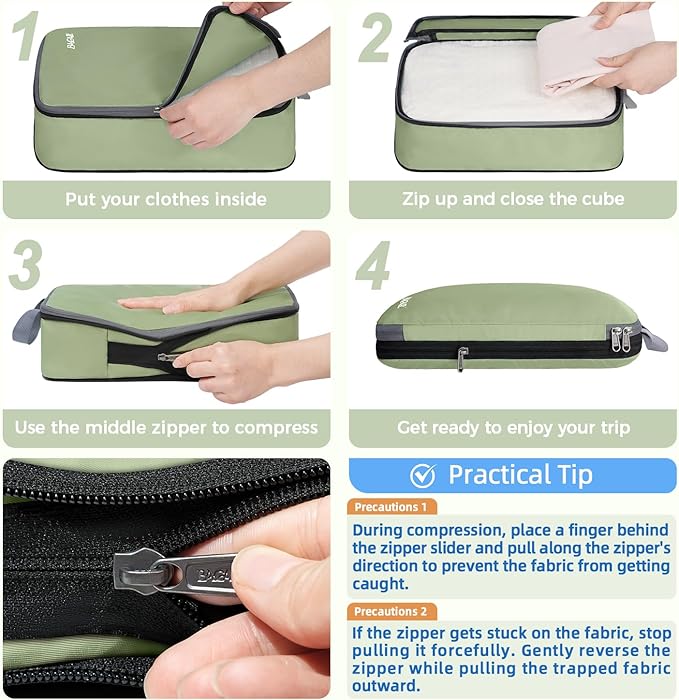 1

BAGAIL

Put your clothes inside

2

Zip up and close the cube

3

Use the middle zipper to compress

4

BAGAIL

Get ready to enjoy your trip

BAGAIL

Practical Tip

Precautions 1

During compression, place a finger behind the zipper slider and pull along the zipper's direction to prevent the fabric from getting caught.

Precautions 2

If the zipper gets stuck on the fabric, stop pulling it forcefully. Gently reverse the zipper while pulling the trapped fabric outward.