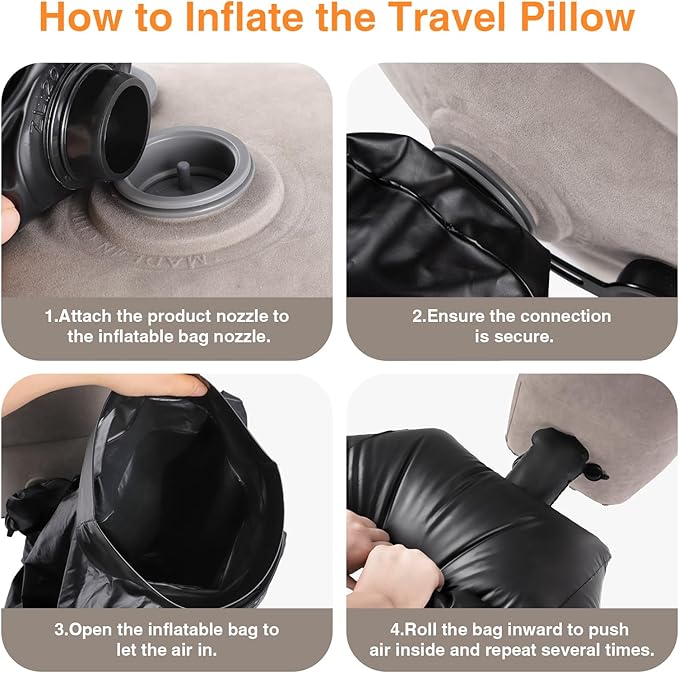 How to Inflate the Travel Pillow

1.Attach the product nozzle to the inflatable bag nozzle.

2.Ensure the connection is secure.

3.Open the inflatable bag to let the air in.

4.Roll the bag inward to push air inside and repeat several times.