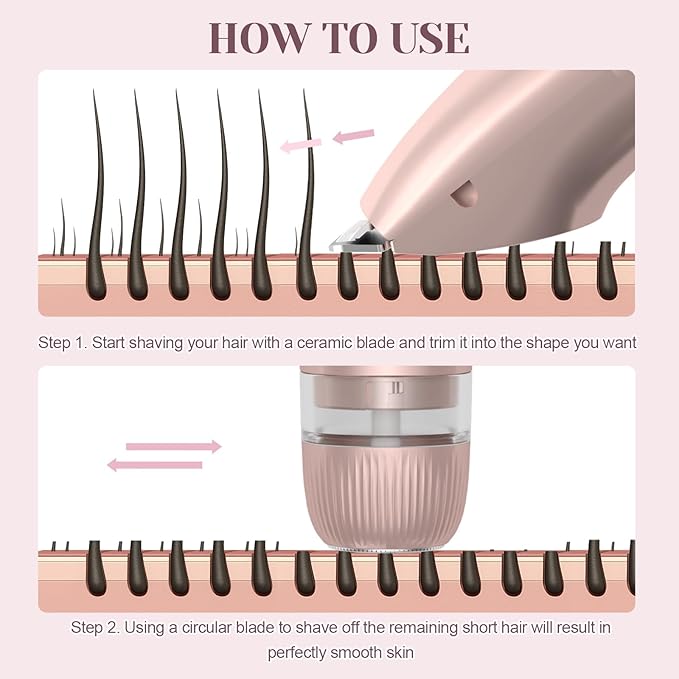 HOW TO USE

Step 1. Start shaving your hair with a ceramic blade and trim it into the shape you want

Step 2. Using a circular blade to shave off the remaining short hair will result in perfectly smooth skin