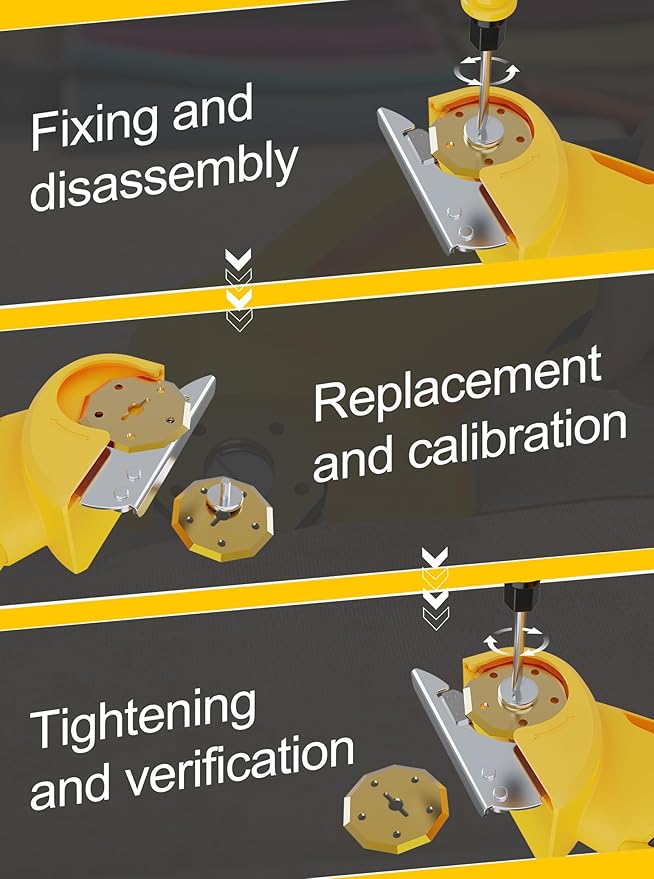 Fixing and disassembly

Replacement and calibration

Tightening and verification