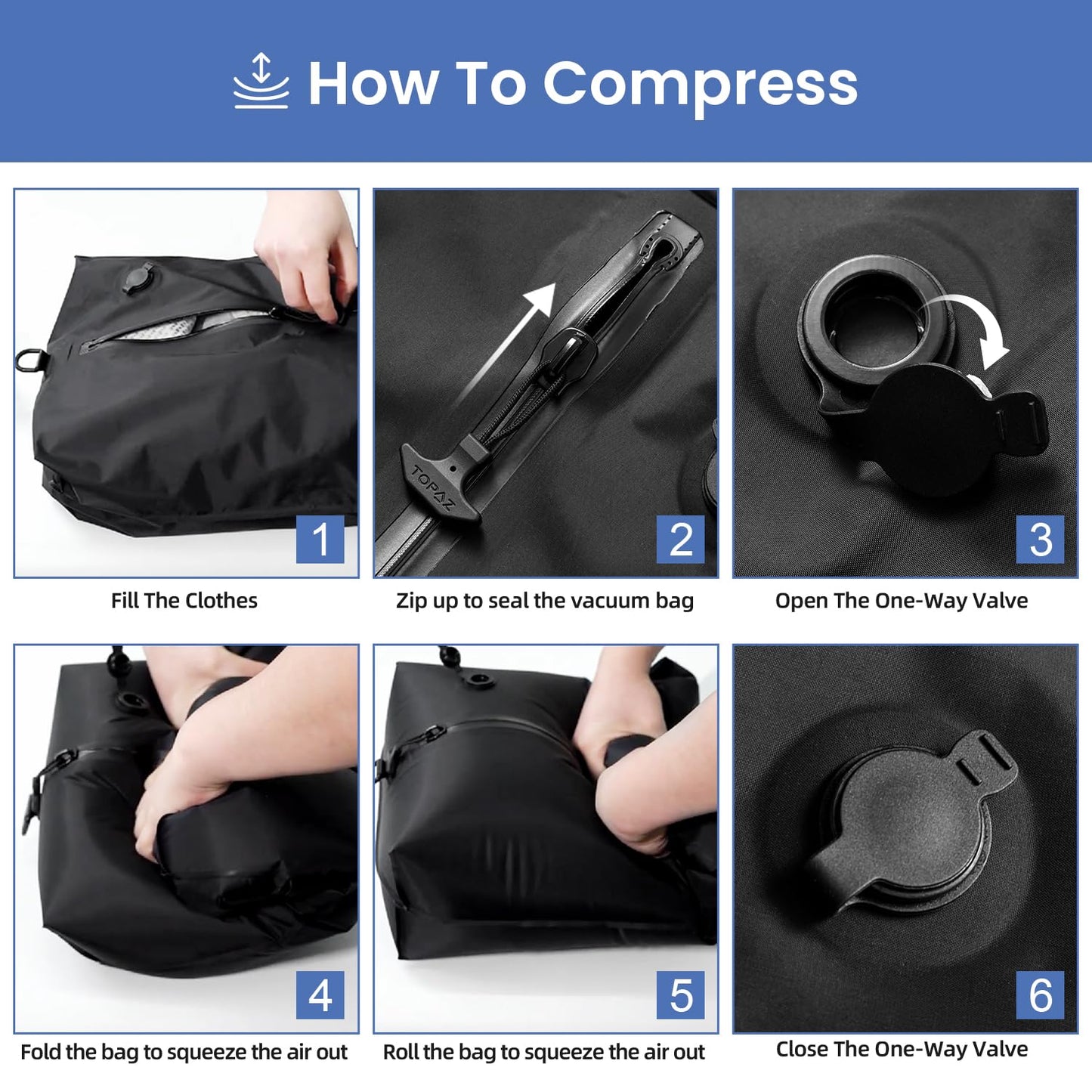 How To Compress

1
Fill The Clothes

TOPAZ
2
Zip up to seal the vacuum bag

3
Open The One-Way Valve

4
Fold the bag to squeeze the air out

5
Roll the bag to squeeze the air out

6
Close The One-Way Valve