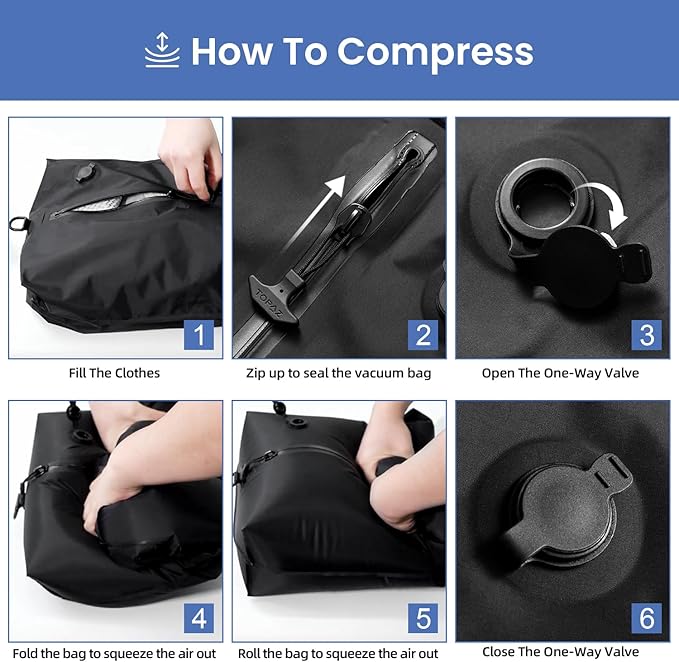 How To Compress

1
Fill The Clothes

TOPAZ
2
Zip up to seal the vacuum bag

3
Open The One-Way Valve

4
Fold the bag to squeeze the air out

5
Roll the bag to squeeze the air out

6
Close The One-Way Valve