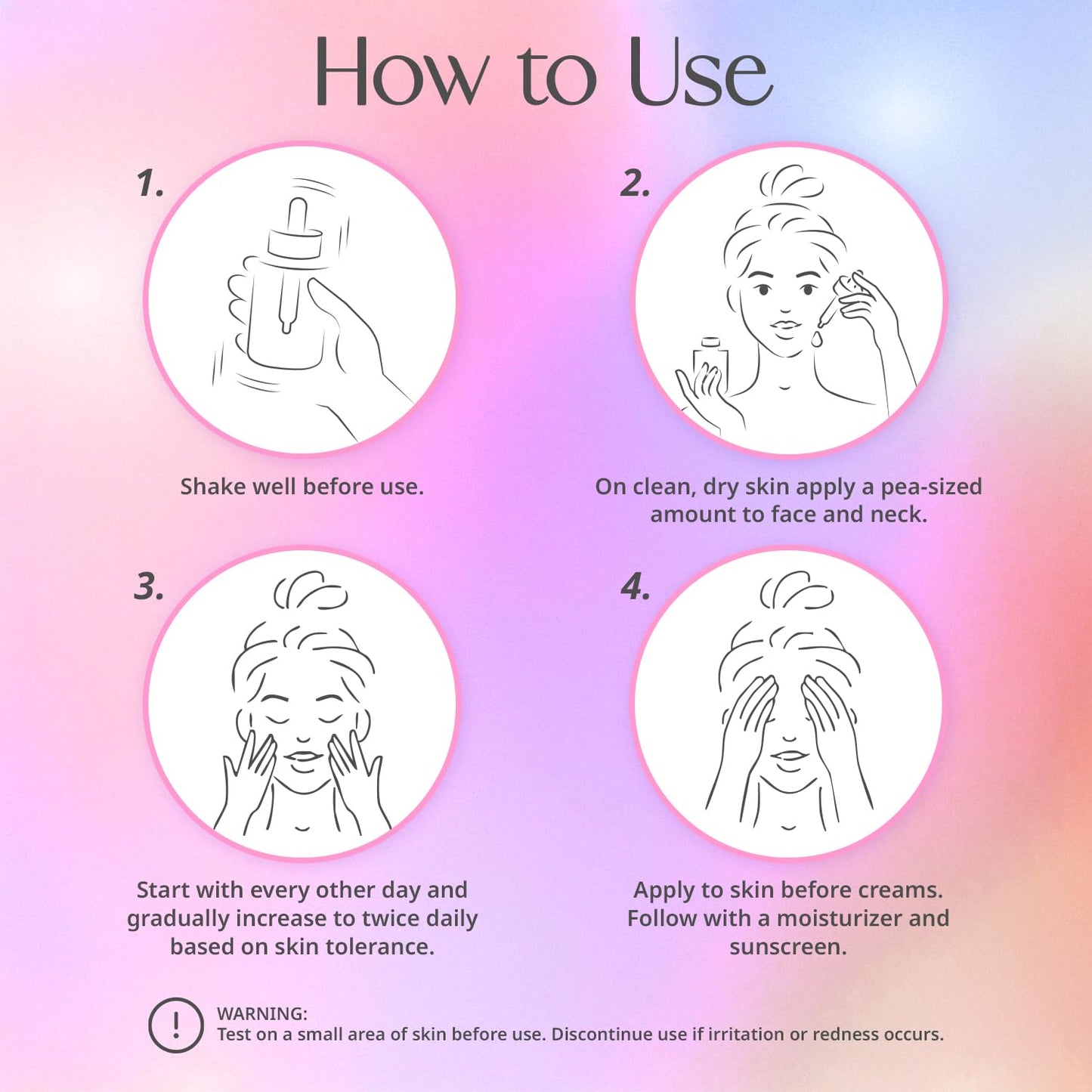 How to Use

1.

Shake well before use.

2.

On clean, dry skin apply a pea-sized amount to face and neck.

3.

Start with every other day and gradually increase to twice daily based on skin tolerance.

4.

Apply to skin before creams. Follow with a moisturizer and sunscreen.

!

WARNING:
Test on a small area of skin before use. Discontinue use if irritation or redness occurs.