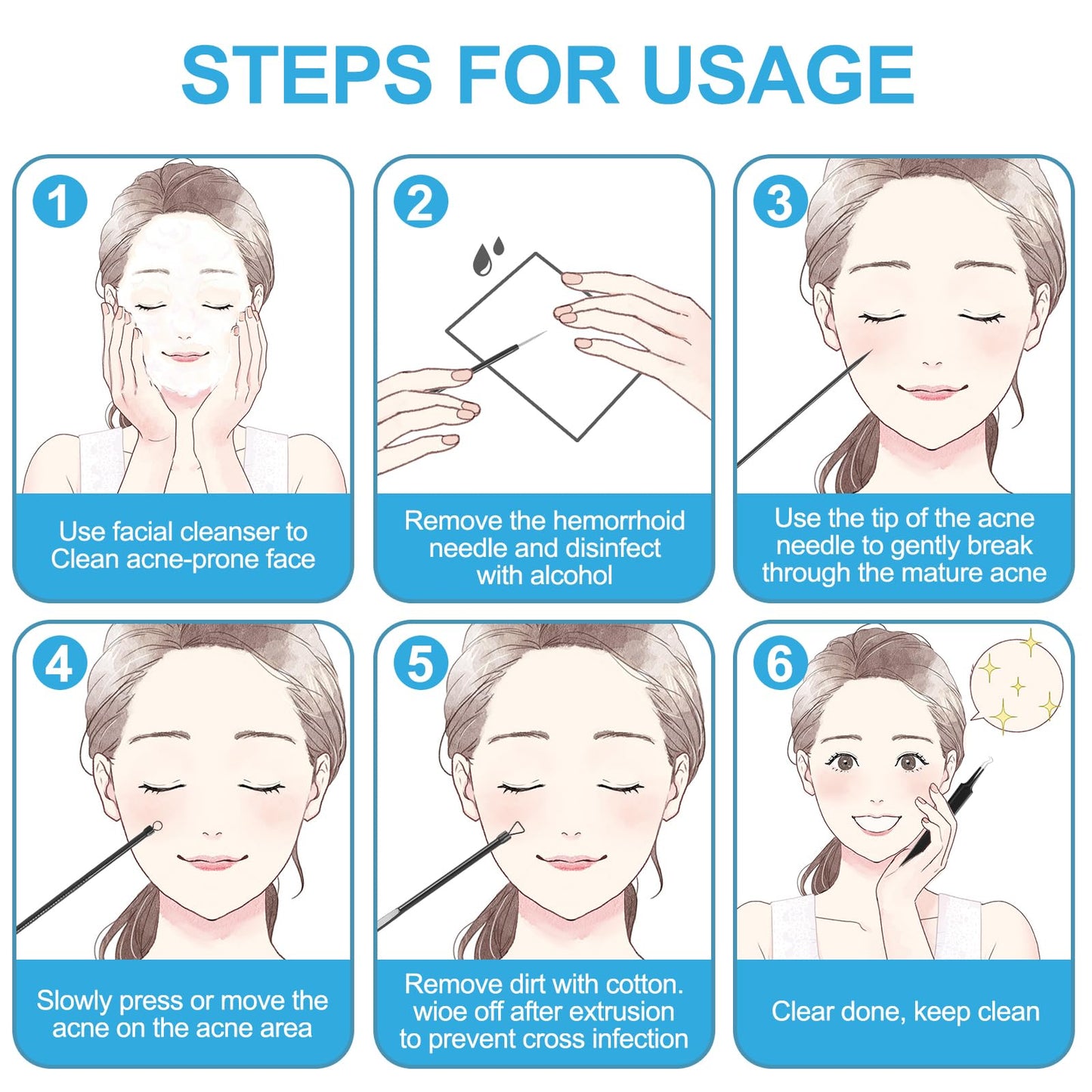 STEPS FOR USAGE

1

Use facial cleanser to Clean acne-prone face

2

Remove the hemorrhoid needle and disinfect with alcohol

3

Use the tip of the acne needle to gently break through the mature acne

4

Slowly press or move the acne on the acne area

5

Remove dirt with cotton. wioe off after extrusion to prevent cross infection

6

Clear done, keep clean