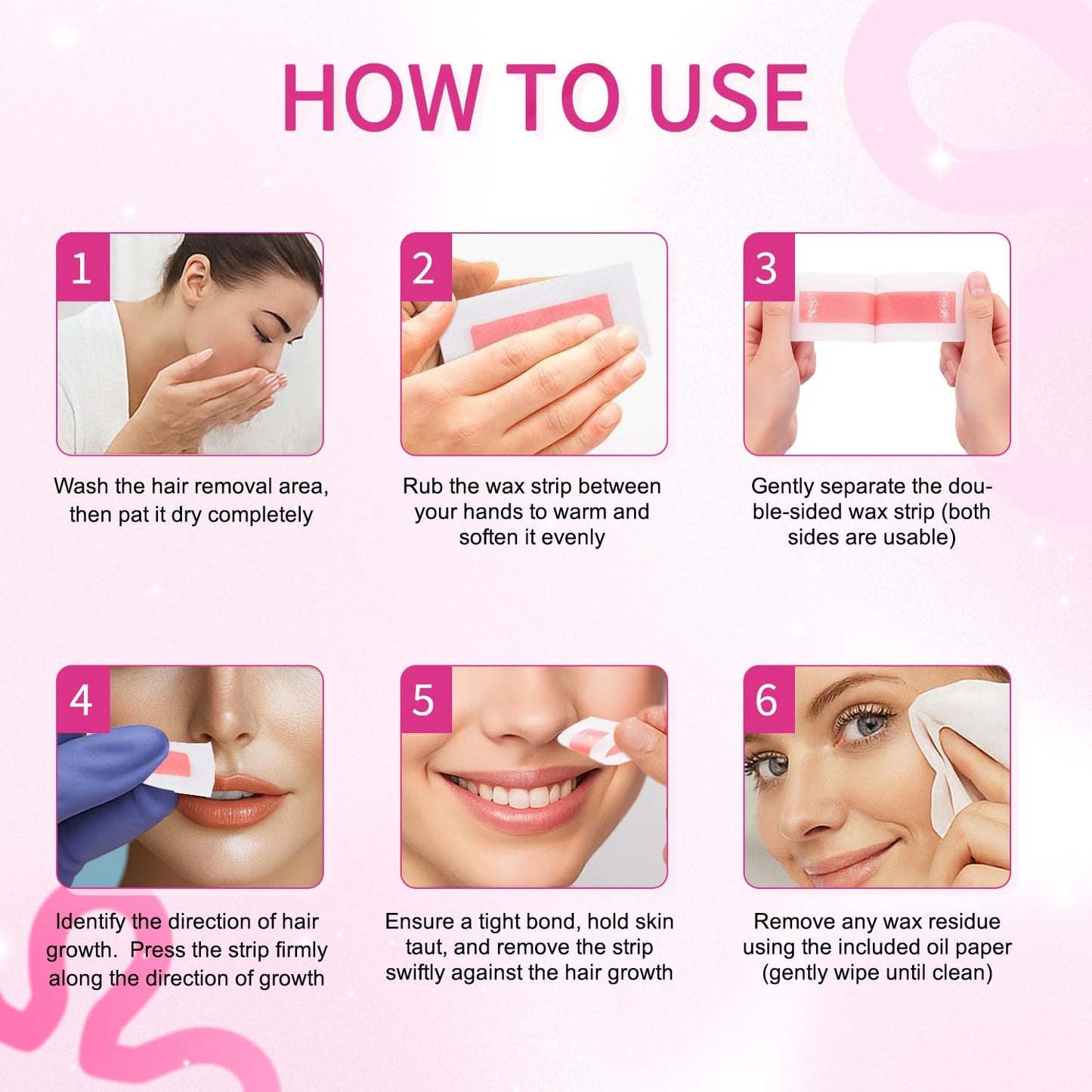 HOW TO USE

1

Wash the hair removal area, then pat it dry completely

2

Rub the wax strip between your hands to warm and soften it evenly

3

Gently separate the double-sided wax strip (both sides are usable)

4

Identify the direction of hair growth. Press the strip firmly along the direction of growth

5

Ensure a tight bond, hold skin taut, and remove the strip swiftly against the hair growth

6

Remove any wax residue using the included oil paper (gently wipe until clean)