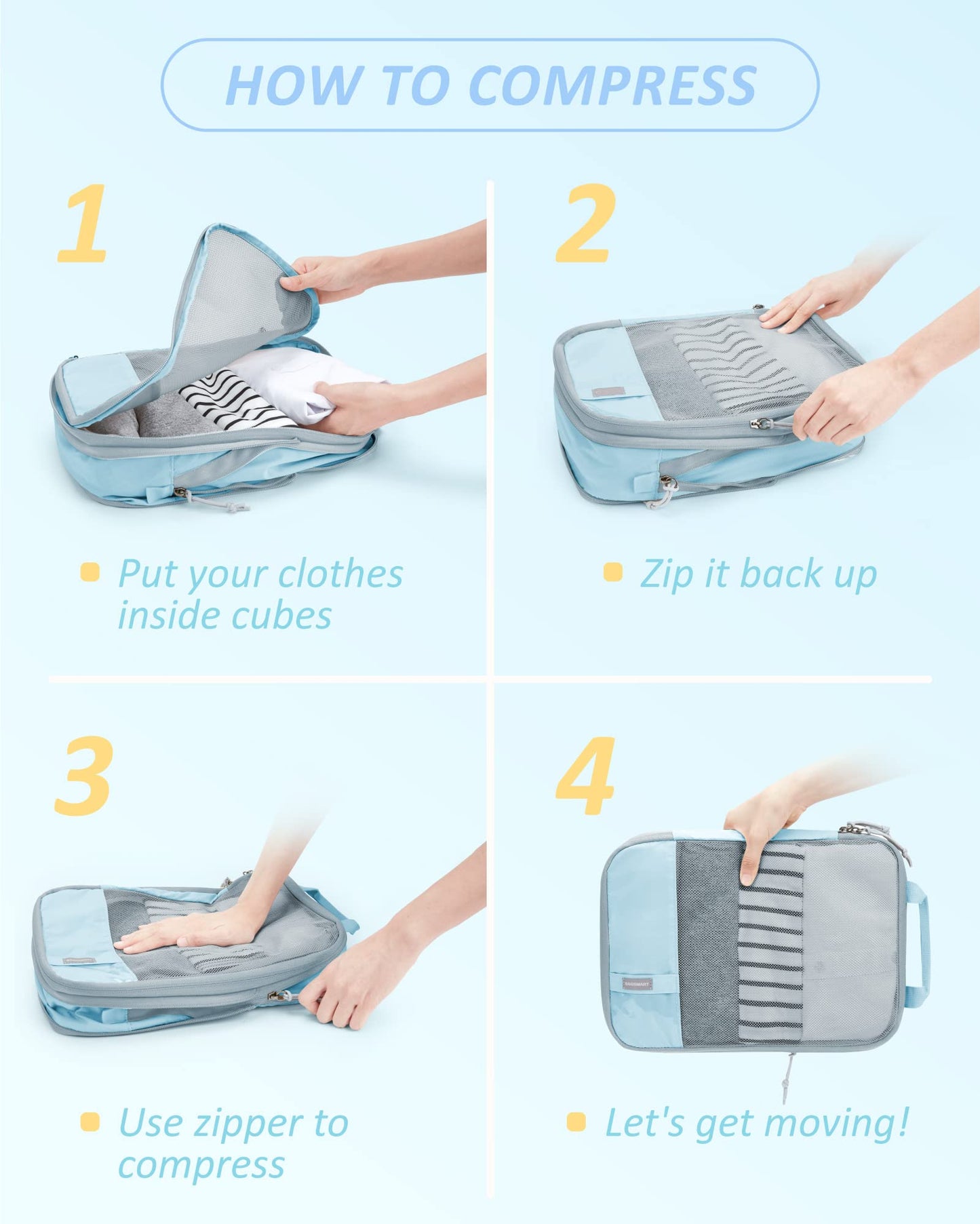 HOW TO COMPRESS

1

Put your clothes inside cubes

2

Zip it back up

3

Use zipper to compress

4

BAGSMART

Let's get moving!