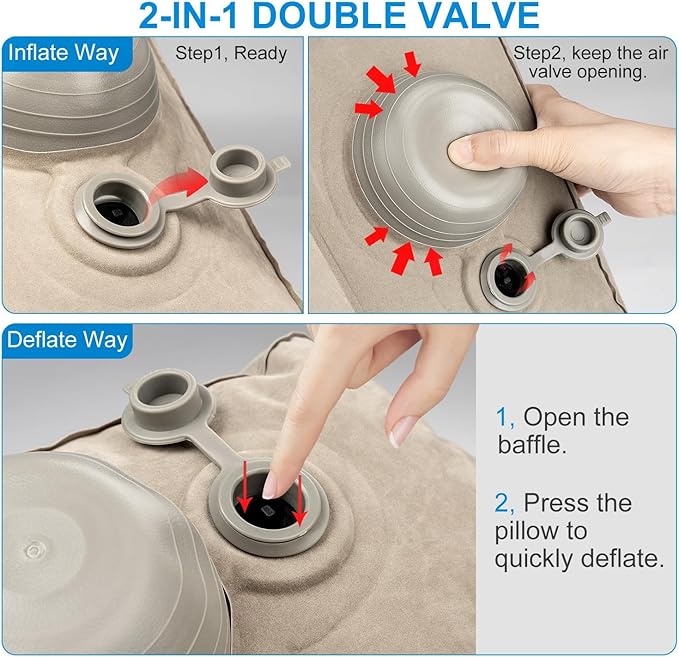 2-IN-1 DOUBLE VALVE

Inflate Way

Step1, Ready

Step2, keep the air valve opening.

Deflate Way

1, Open the baffle.

2, Press the pillow to quickly deflate.