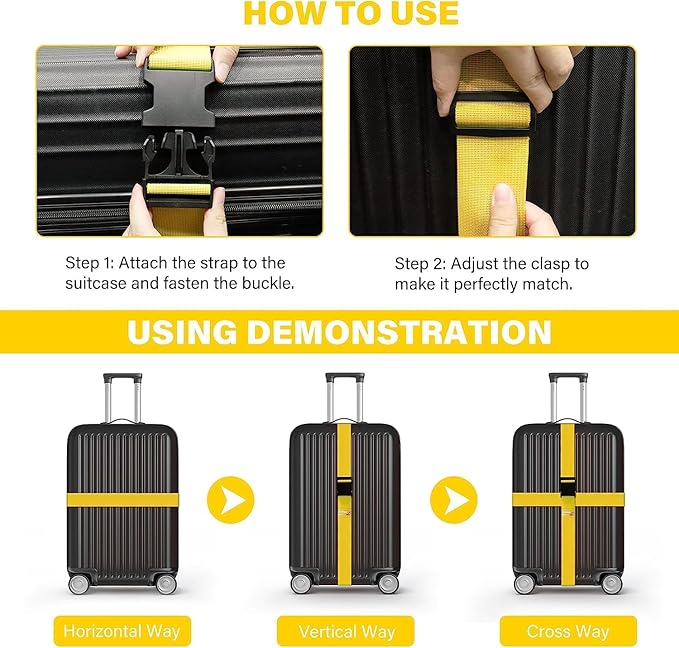 HOW TO USE

Step 1: Attach the strap to the suitcase and fasten the buckle.

Step 2: Adjust the clasp to make it perfectly match.

USING DEMONSTRATION

Horizontal Way

Vertical Way

Cross Way