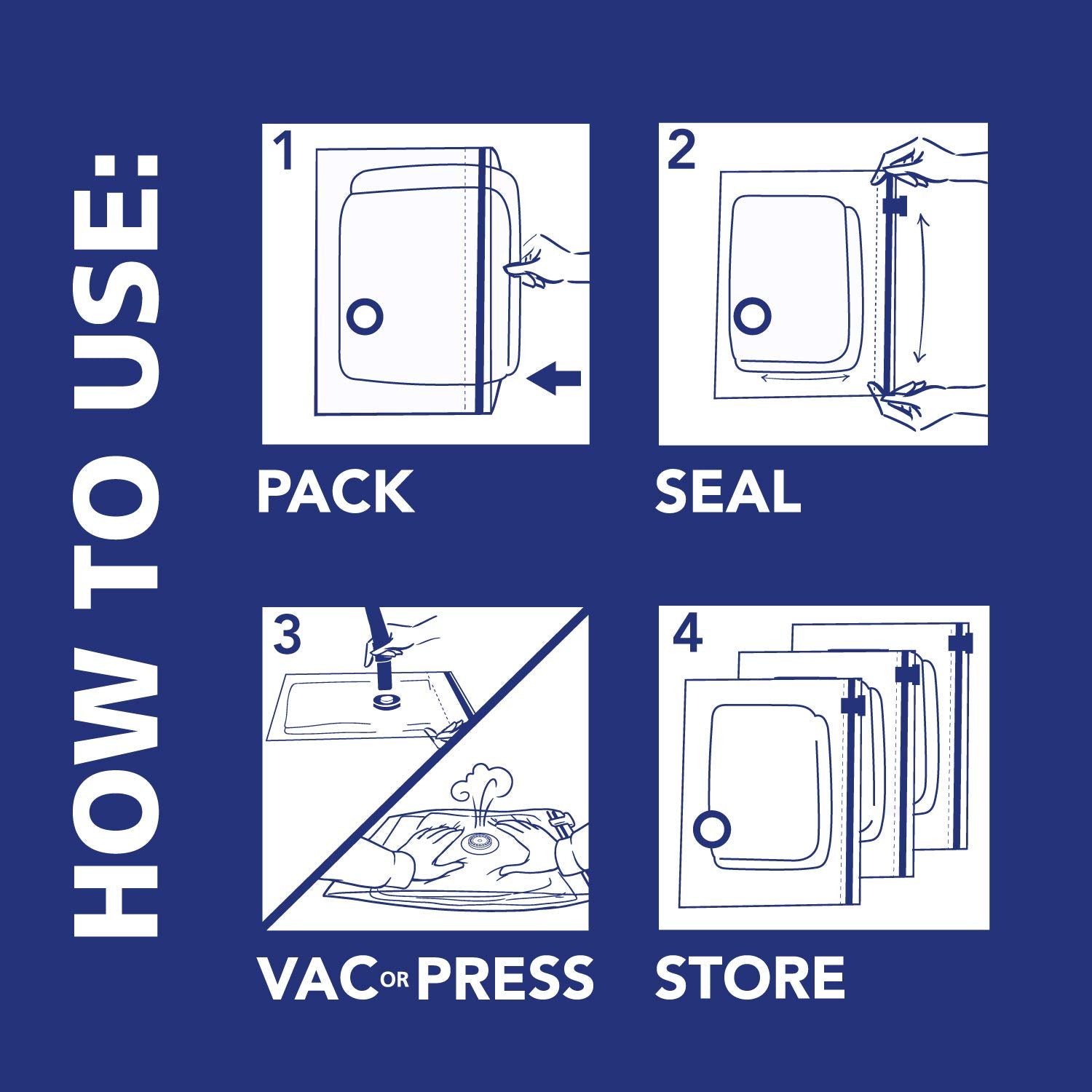 HOW TO USE:

1
PACK

2
SEAL

3
VAC OR PRESS

4
STORE