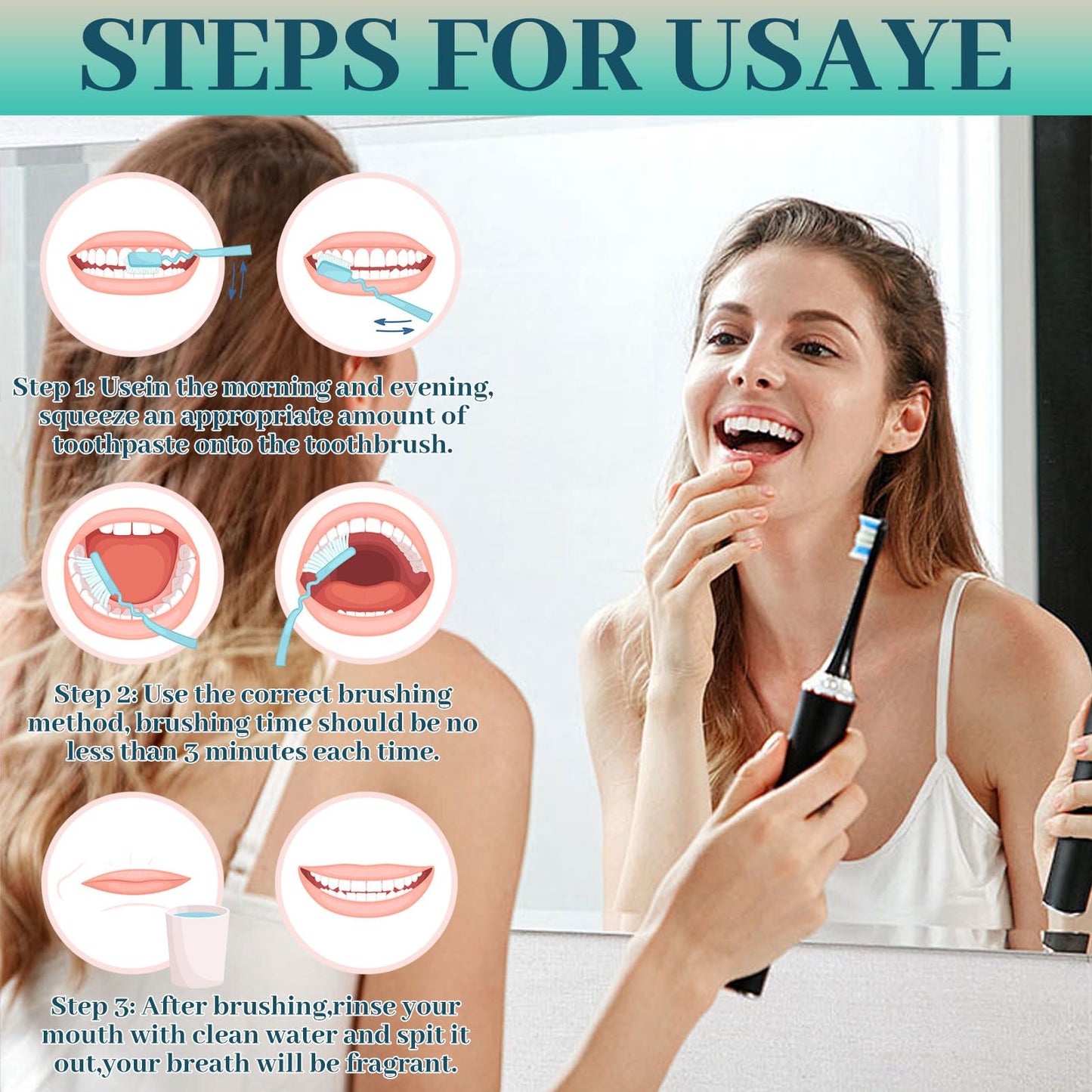 STEPS FOR USAYE

Step 1: Usein the morning and evening, squeeze an appropriate amount of toothpaste onto the toothbrush.

Step 2: Use the correct brushing method, brushing time should be no less than 3 minutes each time.

Step 3: After brushing,rinse your mouth with clean water and spit it out,your breath will be fragrant.