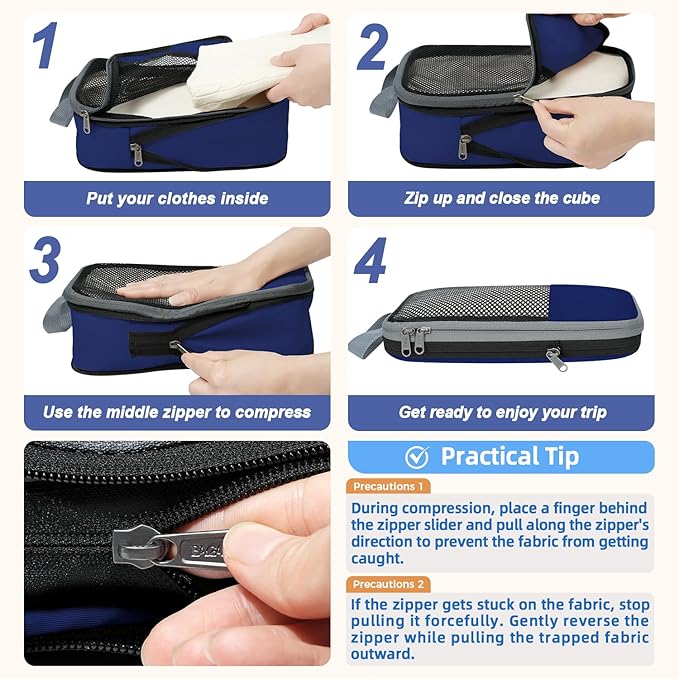 1

Put your clothes inside

2

Zip up and close the cube

3

Use the middle zipper to compress

4

Get ready to enjoy your trip

Practical Tip

Precautions 1

During compression, place a finger behind the zipper slider and pull along the zipper's direction to prevent the fabric from getting caught.

Precautions 2

If the zipper gets stuck on the fabric, stop pulling it forcefully. Gently reverse the zipper while pulling the trapped fabric outward.