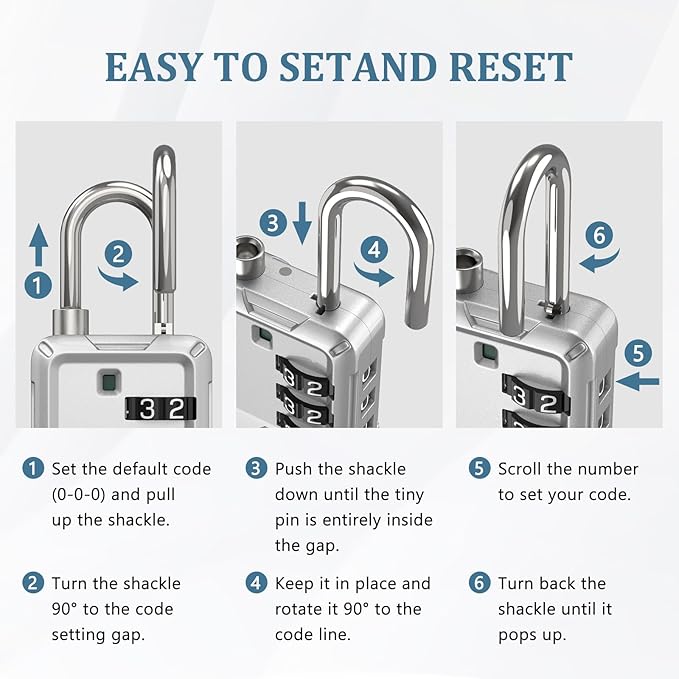 EASY TO SETAND RESET

1

2

3 2

3

4

3 2

3 2

6

5

3 2

1 Set the default code (0-0-0) and pull up the shackle.

2 Turn the shackle 90° to the code setting gap.

3 Push the shackle down until the tiny pin is entirely inside the gap.

4 Keep it in place and rotate it 90° to the code line.

5 Scroll the number to set your code.

6 Turn back the shackle until it pops up.