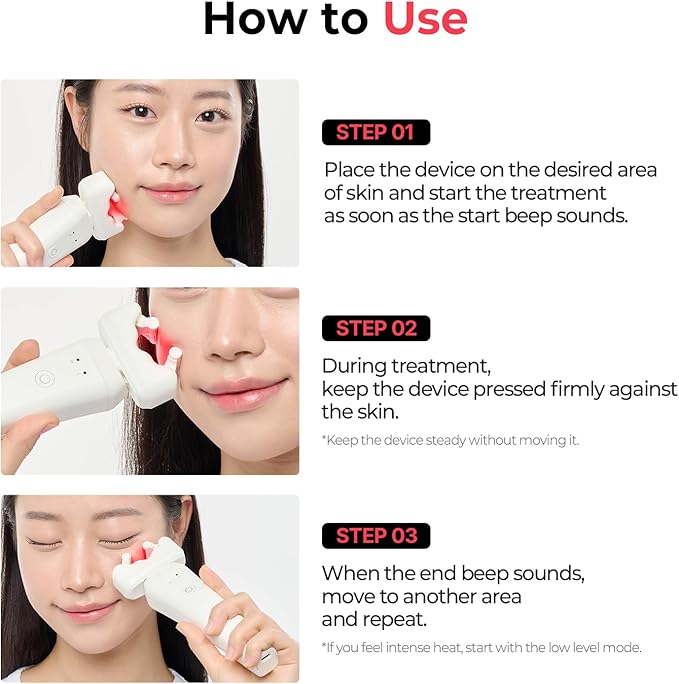 How to Use

STEP 01

Place the device on the desired area of skin and start the treatment as soon as the start beep sounds.

STEP 02

During treatment, keep the device pressed firmly against the skin.

*Keep the device steady without moving it.

STEP 03

When the end beep sounds, move to another area and repeat.

*If you feel intense heat, start with the low level mode.