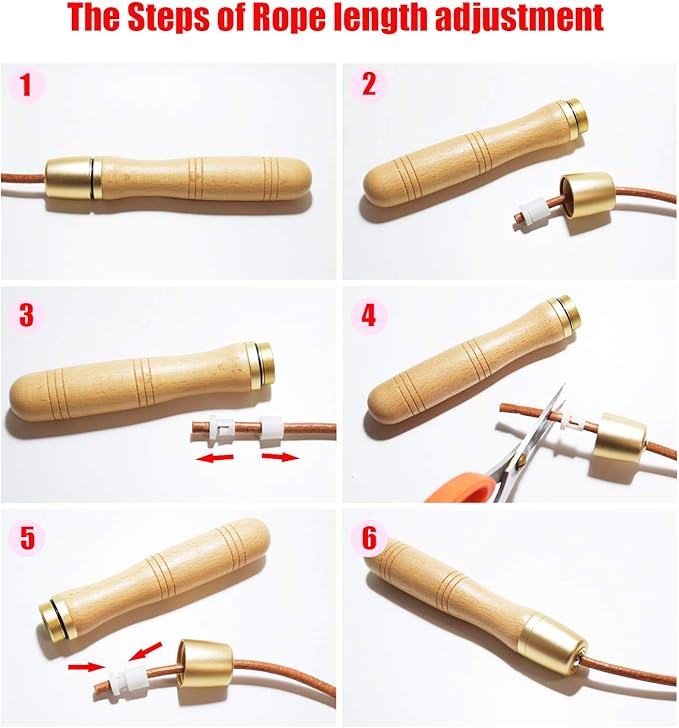 The Steps of Rope length adjustment

1

2

3

4

5

6