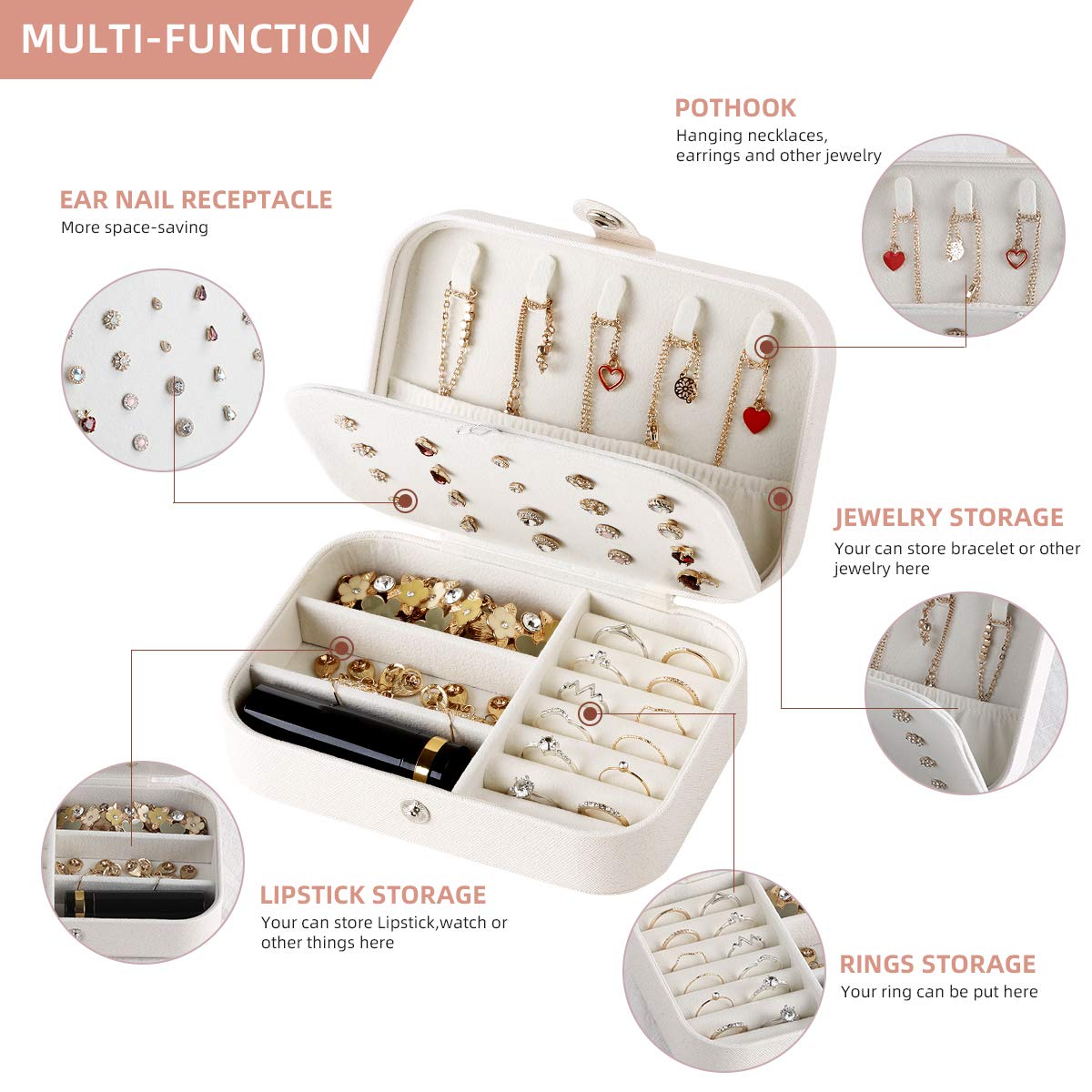 MULTI-FUNCTION

POTHOOK
Hanging necklaces, earrings and other jewelry

EAR NAIL RECEPTACLE
More space-saving

JEWELRY STORAGE
Your can store bracelet or other jewelry here

LIPSTICK STORAGE
Your can store Lipstick,watch or other things here

RINGS STORAGE
Your ring can be put here