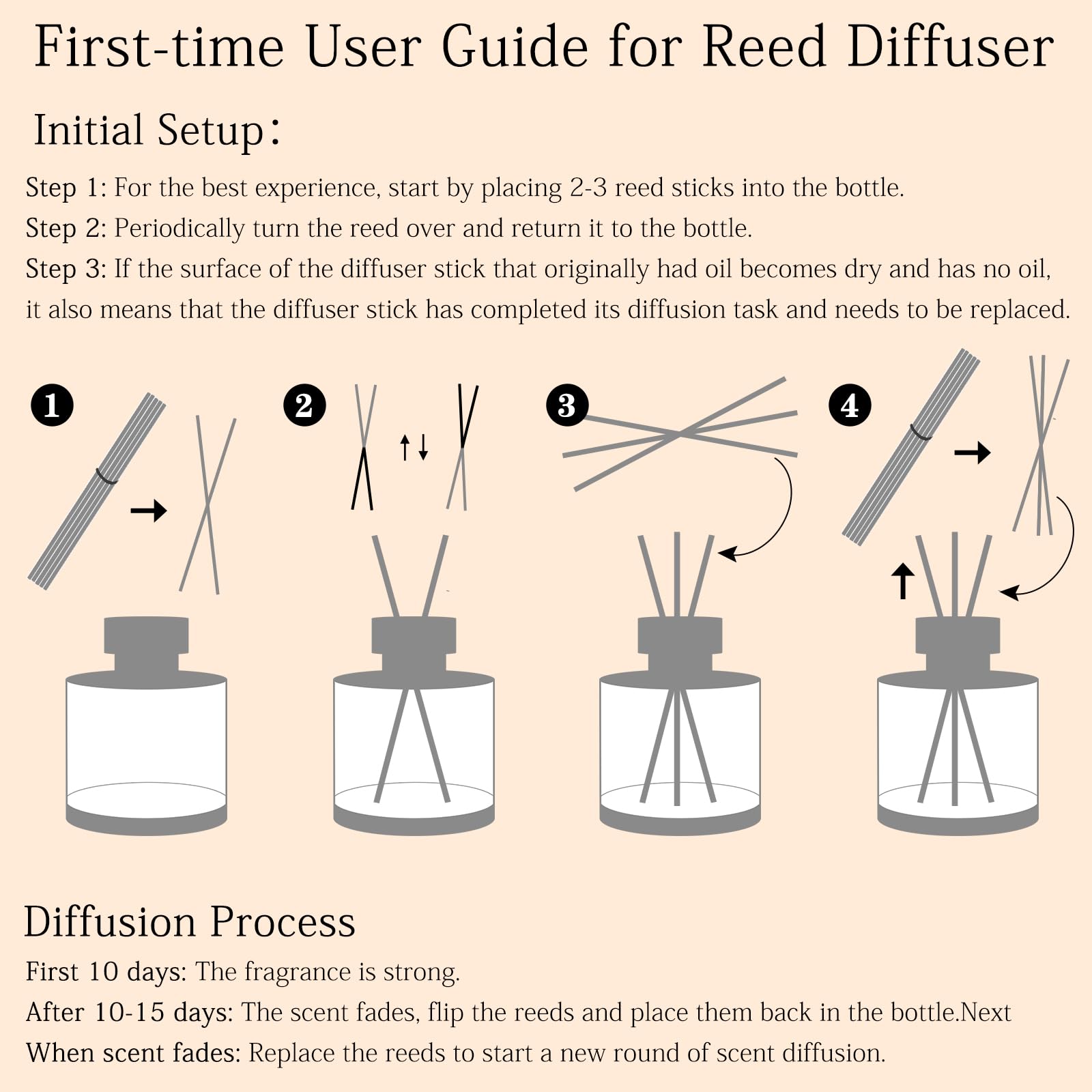 First-time User Guide for Reed Diffuser

Initial Setup:

Step 1: For the best experience, start by placing 2-3 reed sticks into the bottle.

Step 2: Periodically turn the reed over and return it to the bottle.

Step 3: If the surface of the diffuser stick that originally had oil becomes dry and has no oil, it also means that the diffuser stick has completed its diffusion task and needs to be replaced.

1

2

3

4

Diffusion Process

First 10 days: The fragrance is strong.

After 10-15 days: The scent fades, flip the reeds and place them back in the bottle.Next

When scent fades: Replace the reeds to start a new round of scent diffusion.