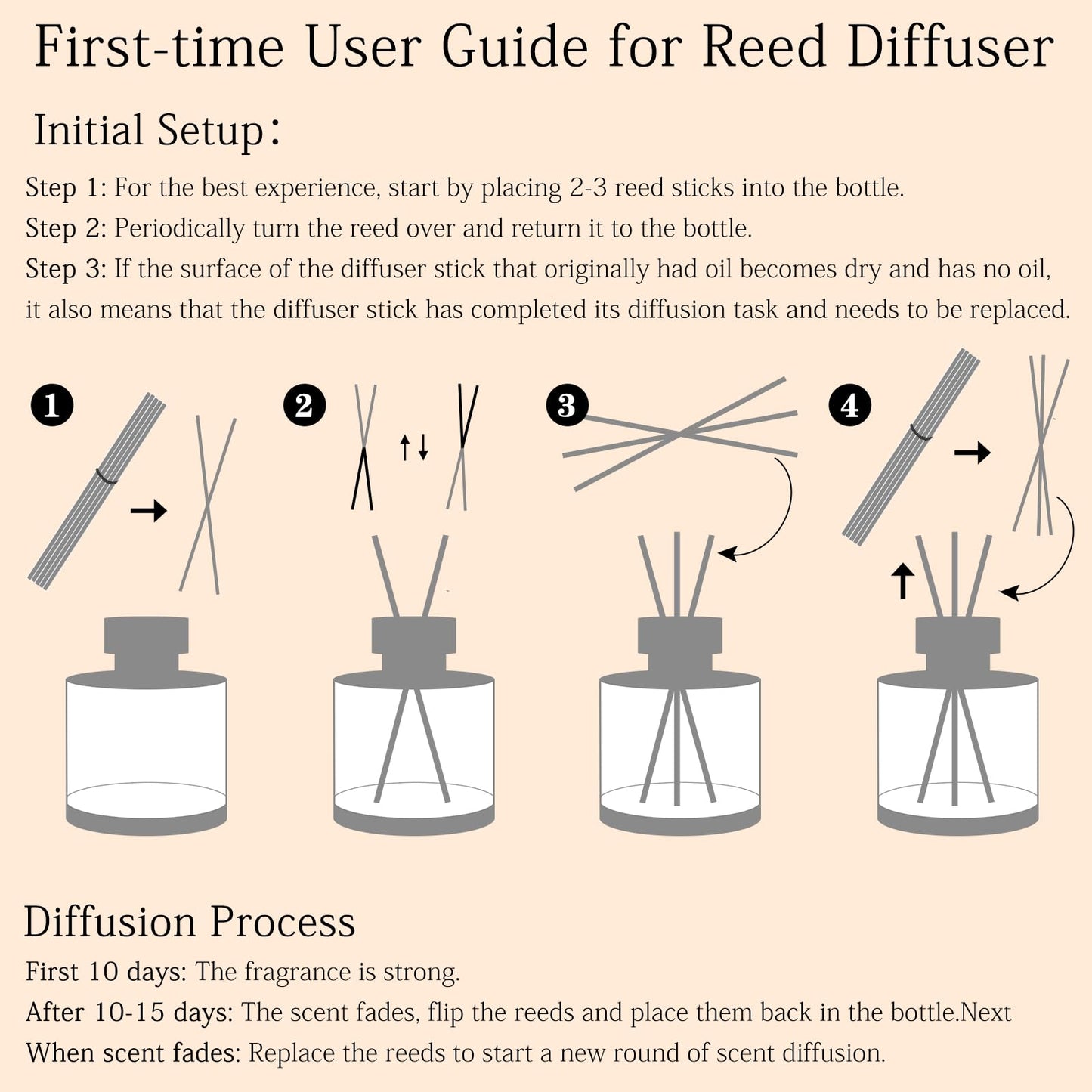 First-time User Guide for Reed Diffuser

Initial Setup:

Step 1: For the best experience, start by placing 2-3 reed sticks into the bottle.

Step 2: Periodically turn the reed over and return it to the bottle.

Step 3: If the surface of the diffuser stick that originally had oil becomes dry and has no oil, it also means that the diffuser stick has completed its diffusion task and needs to be replaced.

1

2

3

4

Diffusion Process

First 10 days: The fragrance is strong.

After 10-15 days: The scent fades, flip the reeds and place them back in the bottle.Next

When scent fades: Replace the reeds to start a new round of scent diffusion.