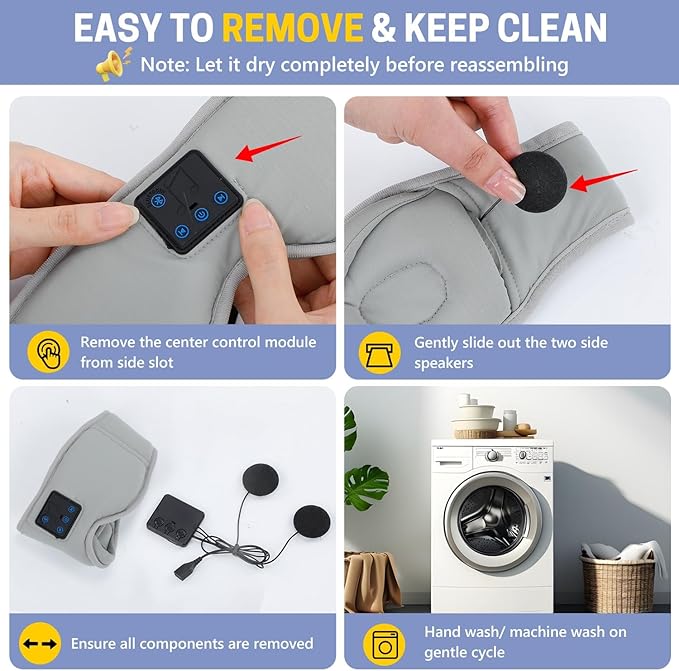 EASY TO REMOVE & KEEP CLEAN

Note: Let it dry completely before reassembling

Remove the center control module from side slot

Gently slide out the two side speakers

Ensure all components are removed

Hand wash/ machine wash on gentle cycle