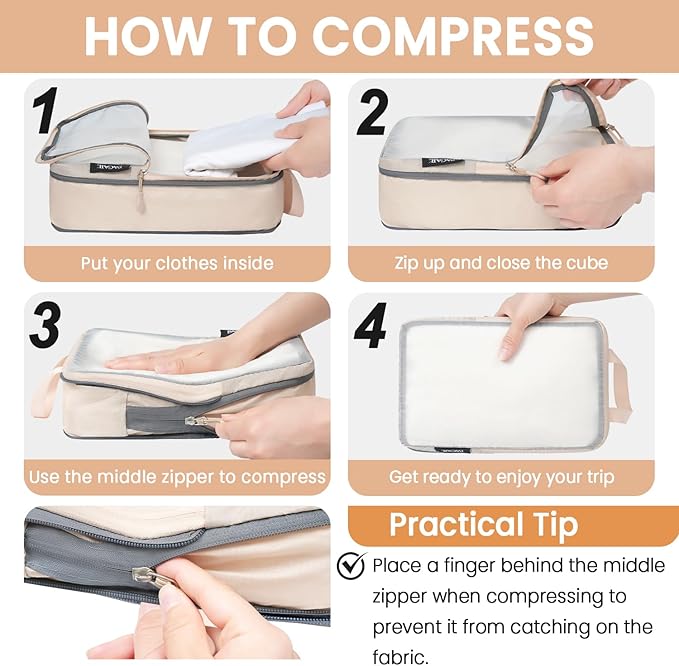 HOW TO COMPRESS

1

Put your clothes inside

2

Zip up and close the cube

3

Use the middle zipper to compress

4

Get ready to enjoy your trip

Practical Tip

Place a finger behind the middle zipper when compressing to prevent it from catching on the fabric.