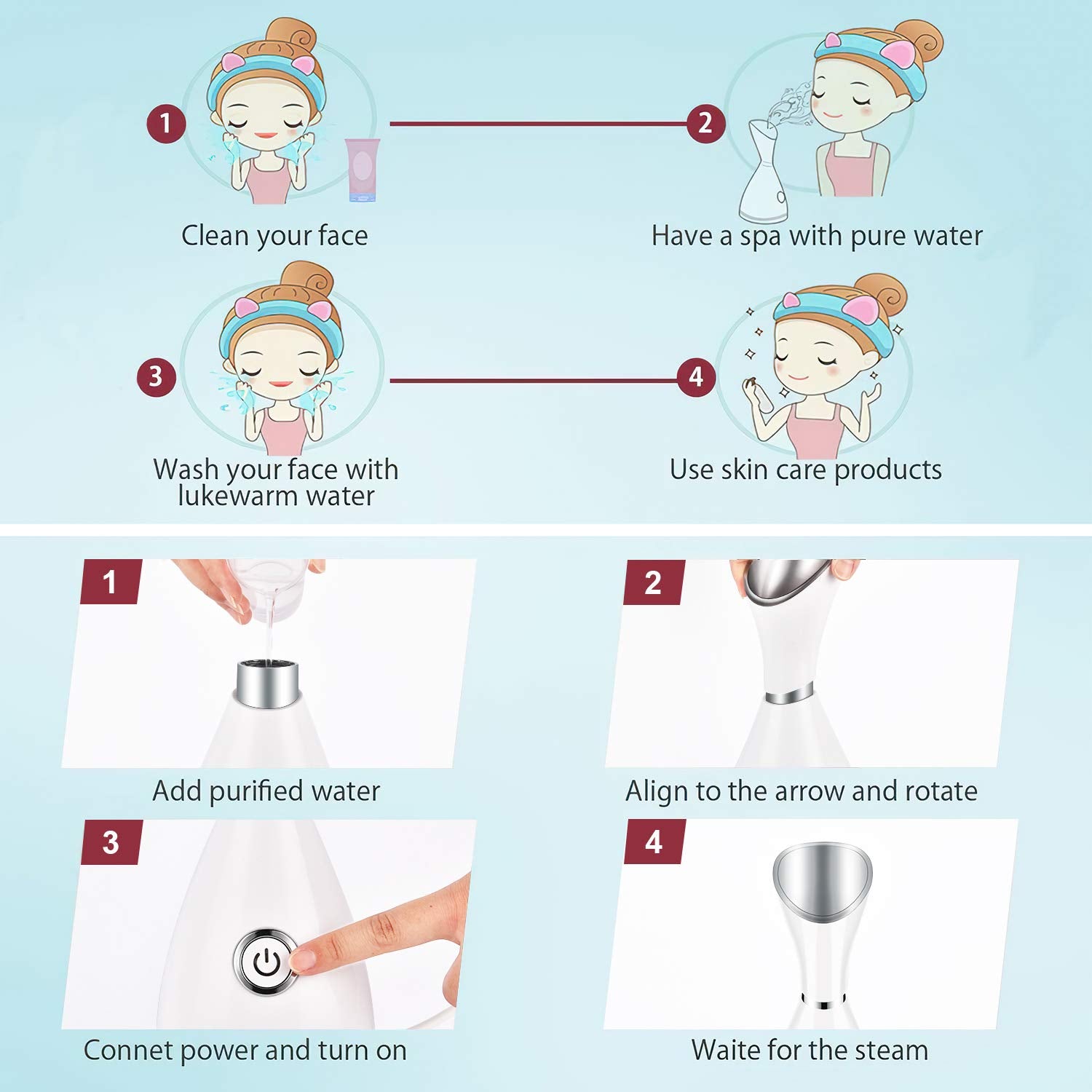 1

Clean your face

2

Have a spa with pure water

3

Wash your face with lukewarm water

4

Use skin care products

1

Add purified water

2

Align to the arrow and rotate

3

Connet power and turn on

4

Waite for the steam