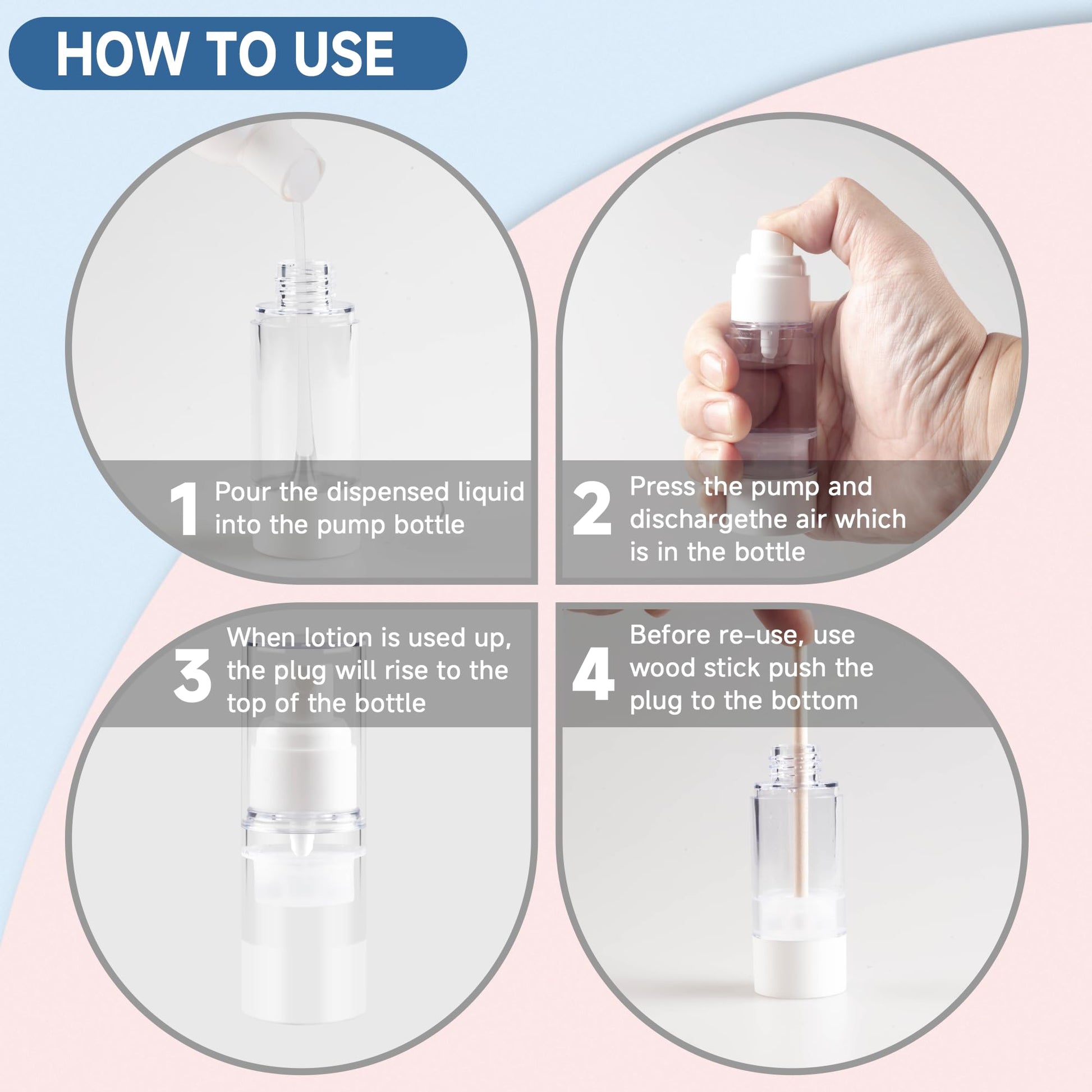 HOW TO USE

1 Pour the dispensed liquid into the pump bottle

2 Press the pump and dischargethe air which is in the bottle

3 When lotion is used up, the plug will rise to the top of the bottle

4 Before re-use, use wood stick push the plug to the bottom