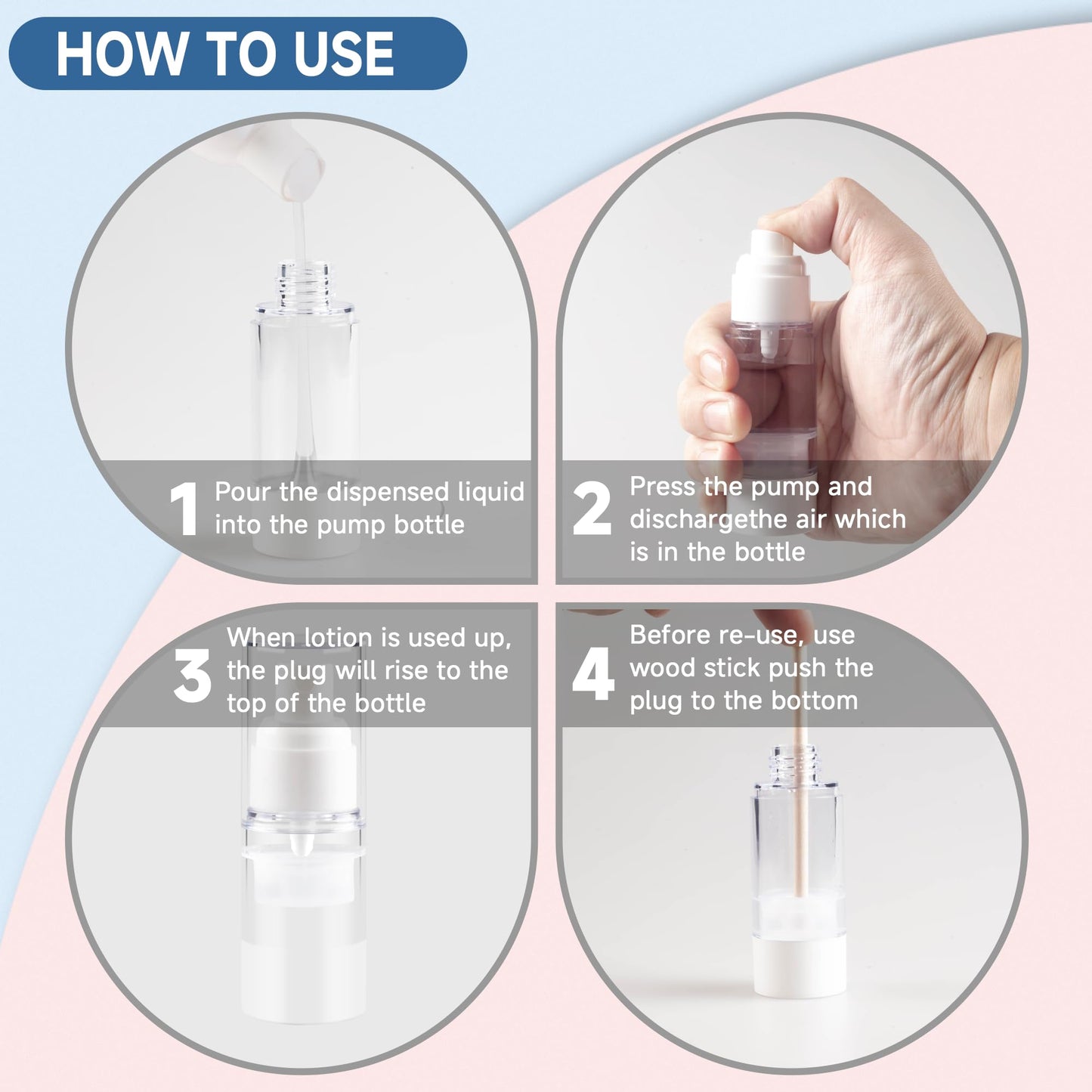 HOW TO USE

1 Pour the dispensed liquid into the pump bottle

2 Press the pump and dischargethe air which is in the bottle

3 When lotion is used up, the plug will rise to the top of the bottle

4 Before re-use, use wood stick push the plug to the bottom