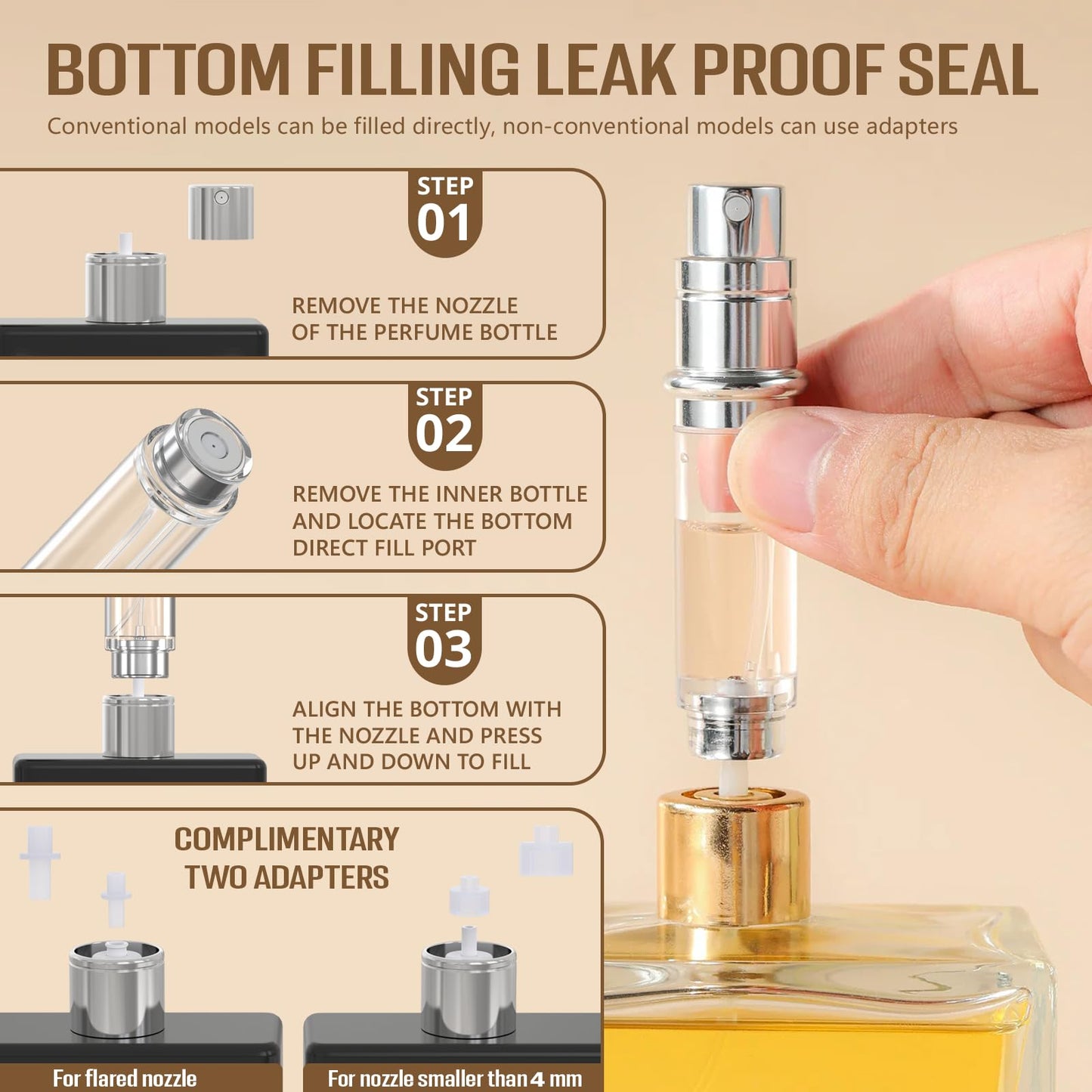 BOTTOM FILLING LEAK PROOF SEAL

Conventional models can be filled directly, non-conventional models can use adapters

STEP 01

REMOVE THE NOZZLE OF THE PERFUME BOTTLE

STEP 02

REMOVE THE INNER BOTTLE AND LOCATE THE BOTTOM DIRECT FILL PORT

STEP 03

ALIGN THE BOTTOM WITH THE NOZZLE AND PRESS UP AND DOWN TO FILL

COMPLIMENTARY TWO ADAPTERS

For flared nozzle

For nozzle smaller than 4 mm