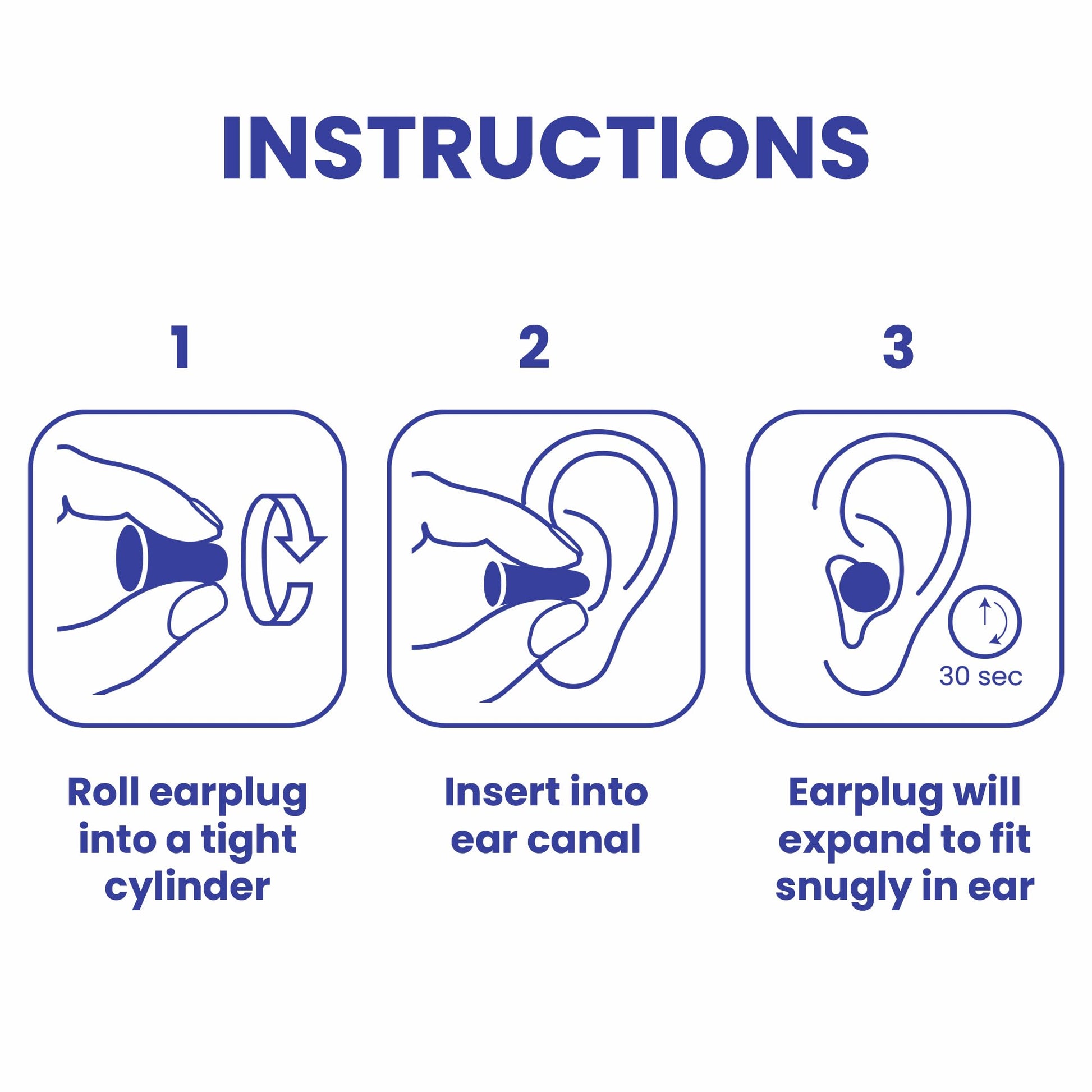 INSTRUCTIONS

1

Roll earplug into a tight cylinder

2

Insert into ear canal

3

30 sec

Earplug will expand to fit snugly in ear