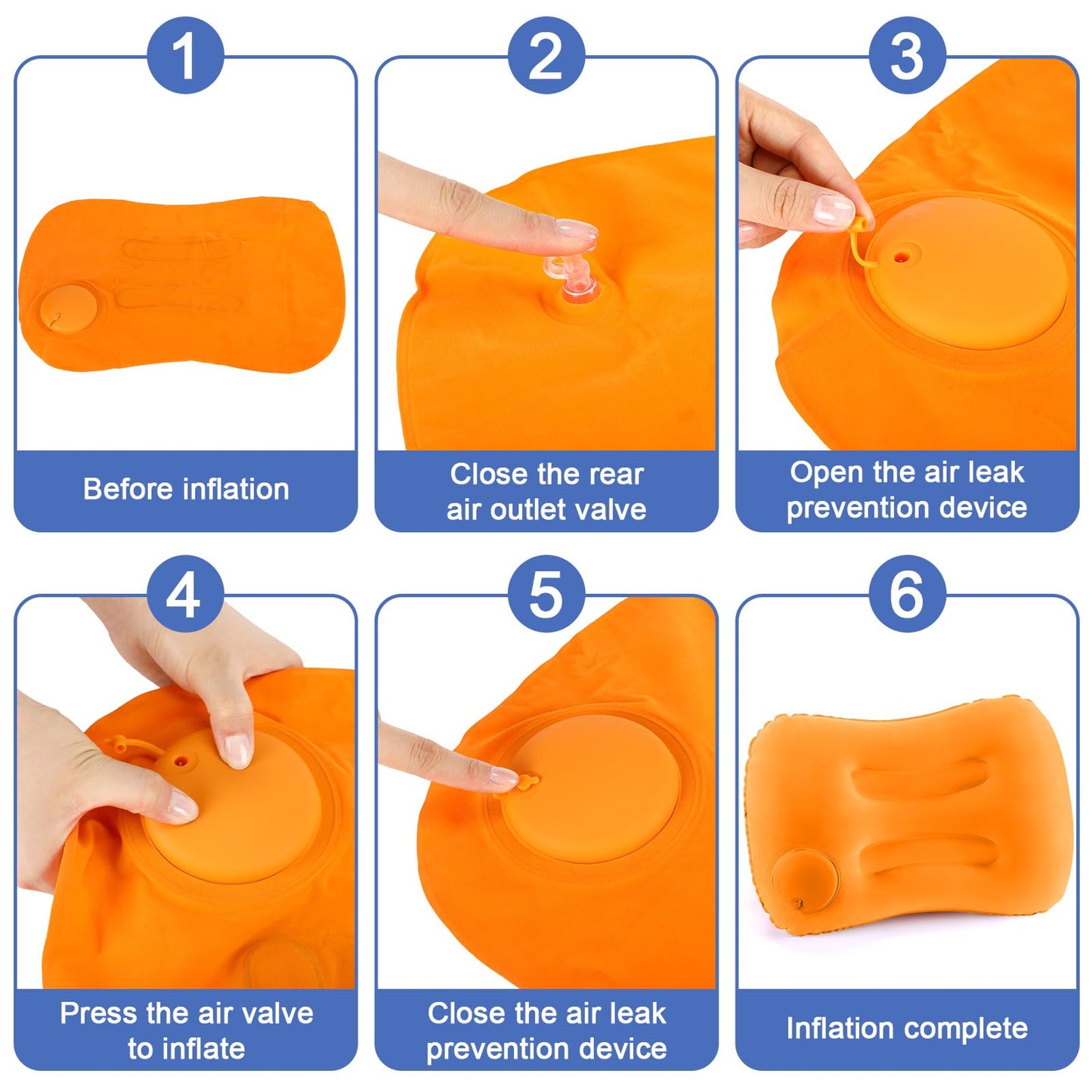 1

Before inflation

2

Close the rear air outlet valve

3

Open the air leak prevention device

4

Press the air valve to inflate

5

Close the air leak prevention device

6

Inflation complete