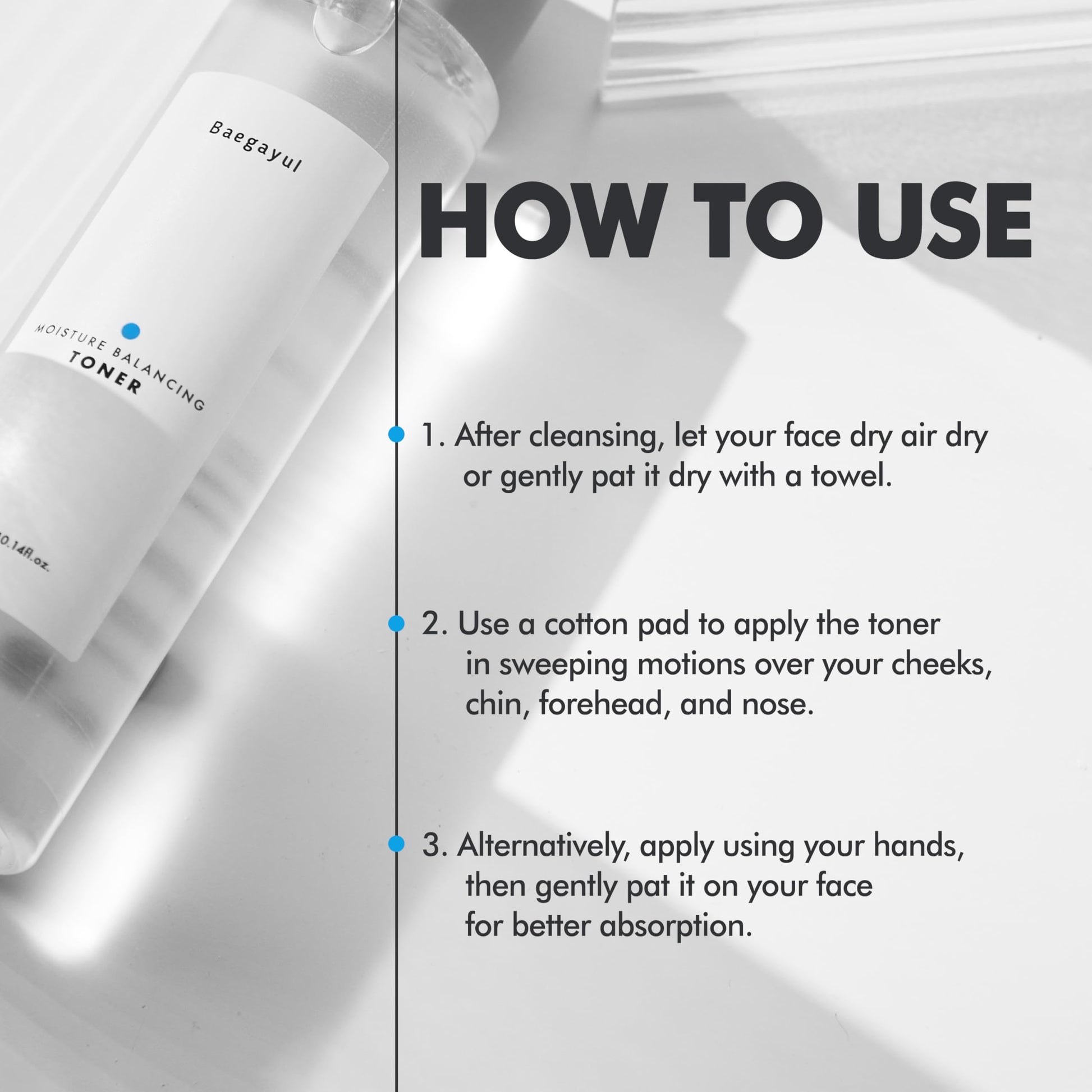 Baegayul

MOISTURE BALANCING
TONER

0.14fl.oz.

HOW TO USE

1. After cleansing, let your face dry air dry or gently pat it dry with a towel.

2. Use a cotton pad to apply the toner in sweeping motions over your cheeks, chin, forehead, and nose.

3. Alternatively, apply using your hands, then gently pat it on your face for better absorption.