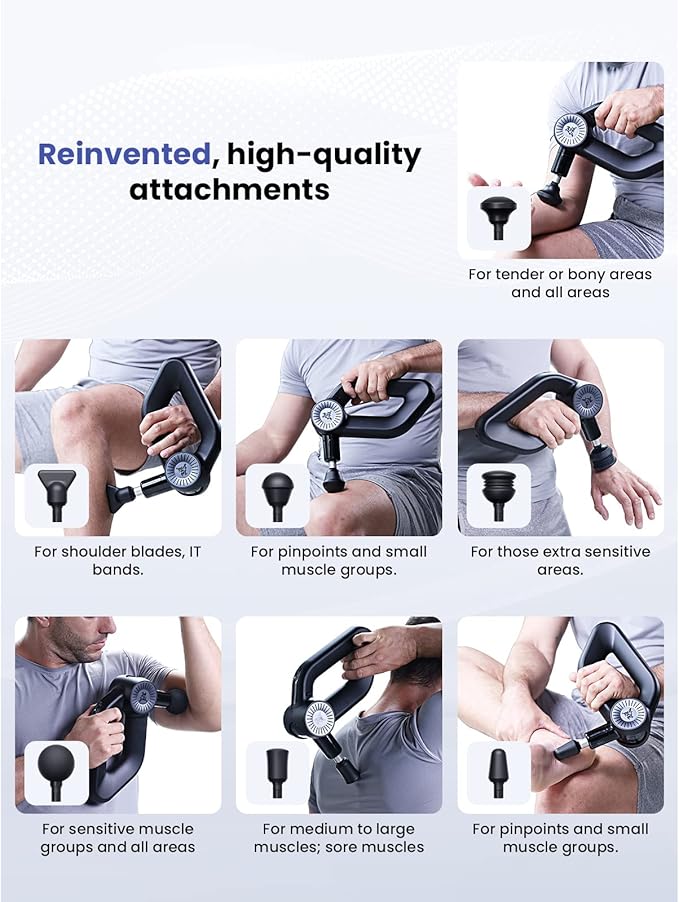 Reinvented, high-quality attachments

For tender or bony areas and all areas

For shoulder blades, IT bands.

For pinpoints and small muscle groups.

For those extra sensitive areas.

For sensitive muscle groups and all areas

For medium to large muscles; sore muscles

For pinpoints and small muscle groups.