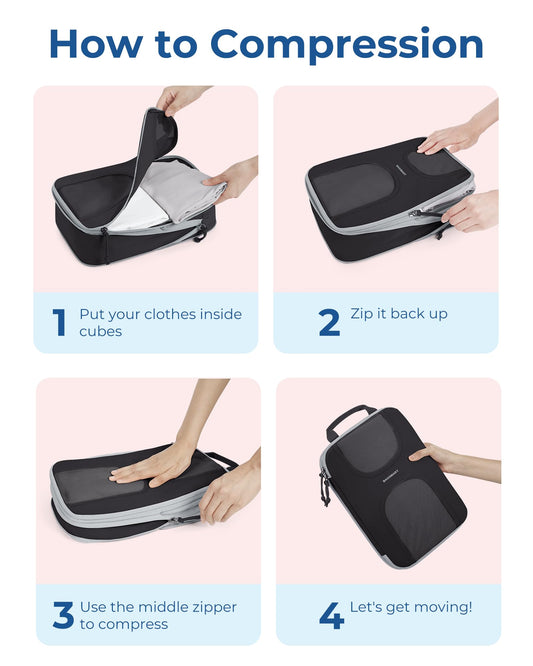 How to Compression

1 Put your clothes inside cubes

2 Zip it back up

3 Use the middle zipper to compress

4 Let's get moving!