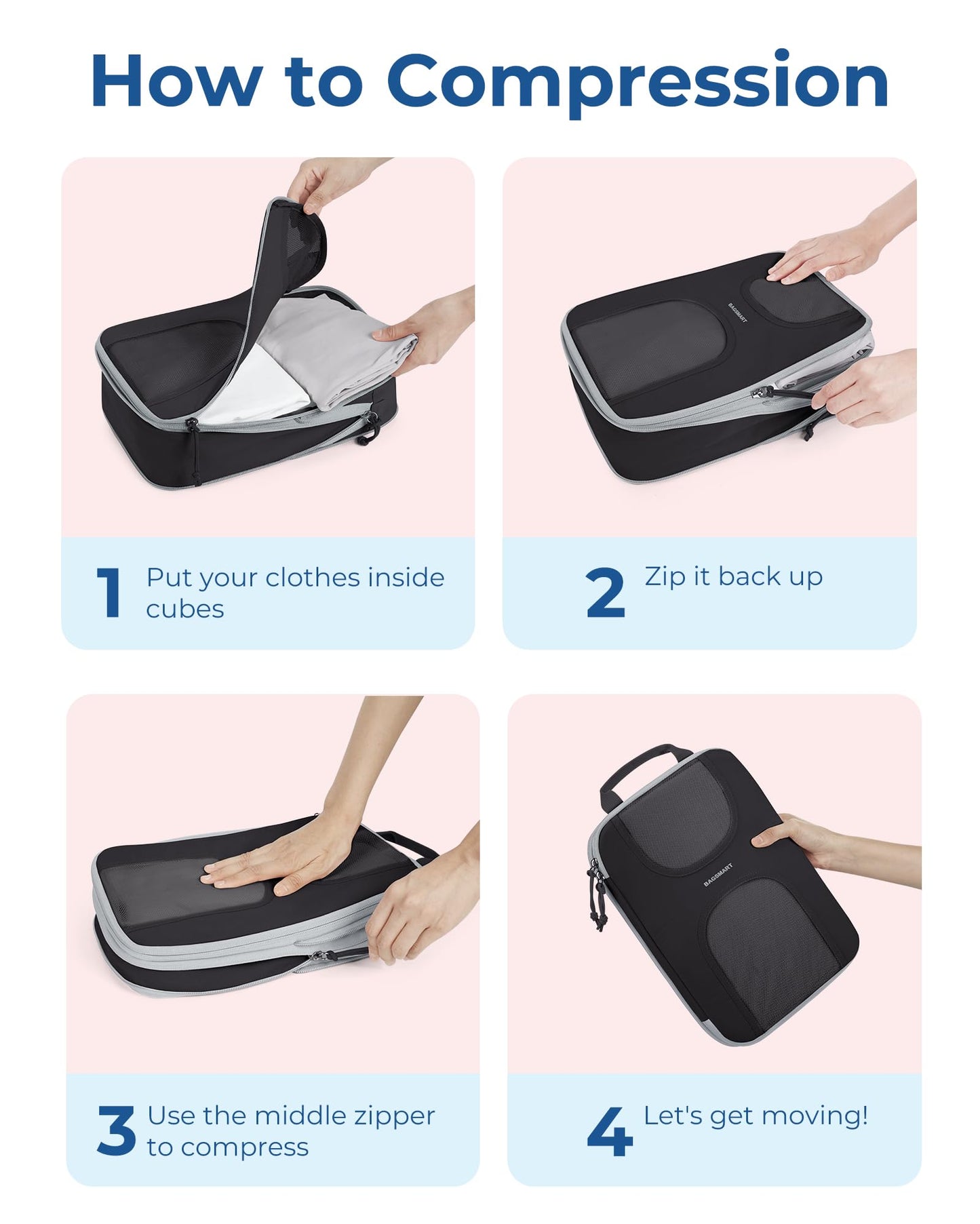 How to Compression

BAGSMART

1 Put your clothes inside cubes

2 Zip it back up

BAGSMART

3 Use the middle zipper to compress

4 Let's get moving!