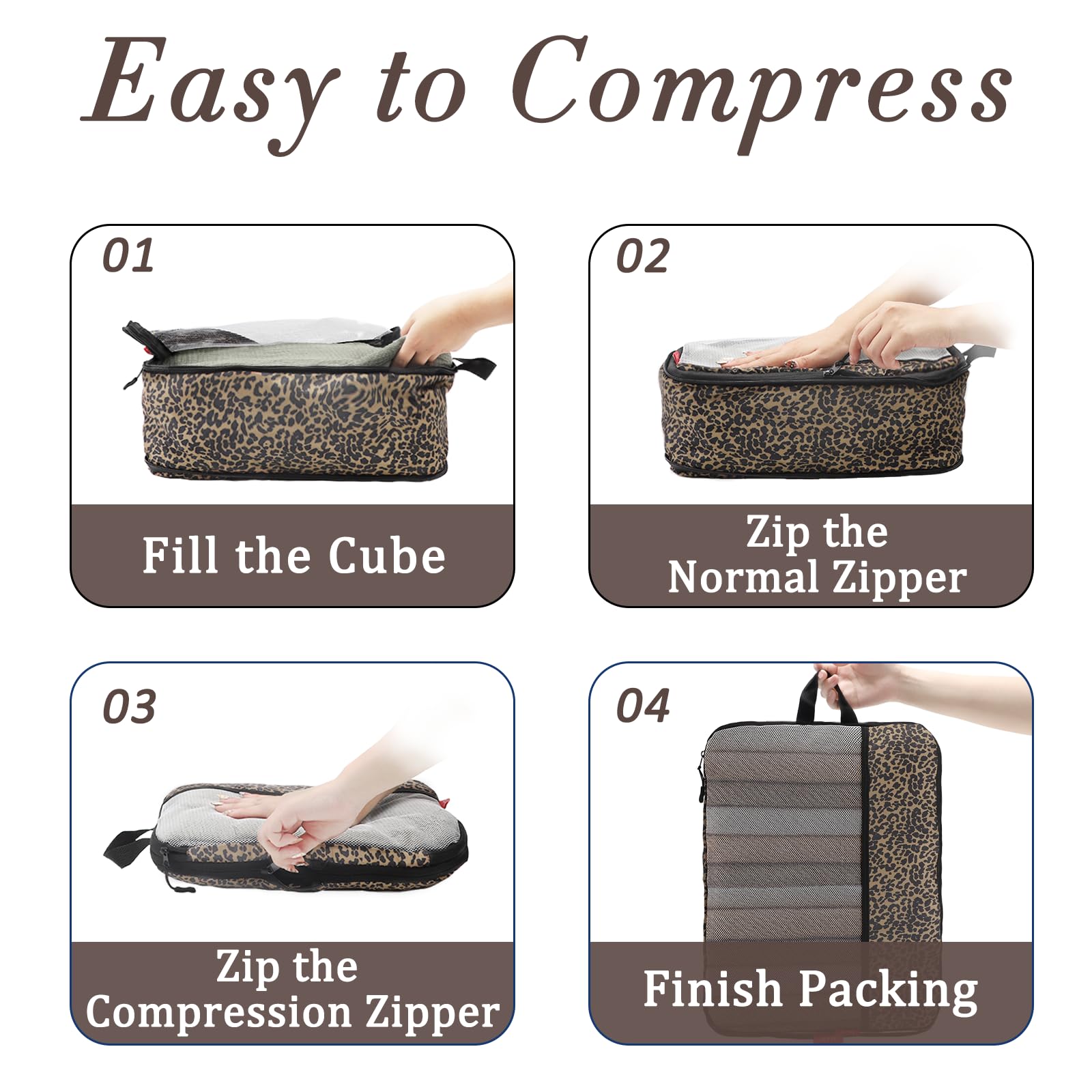 Easy to Compress

01

Fill the Cube

02

Zip the Normal Zipper

03

Zip the Compression Zipper

04

Finish Packing