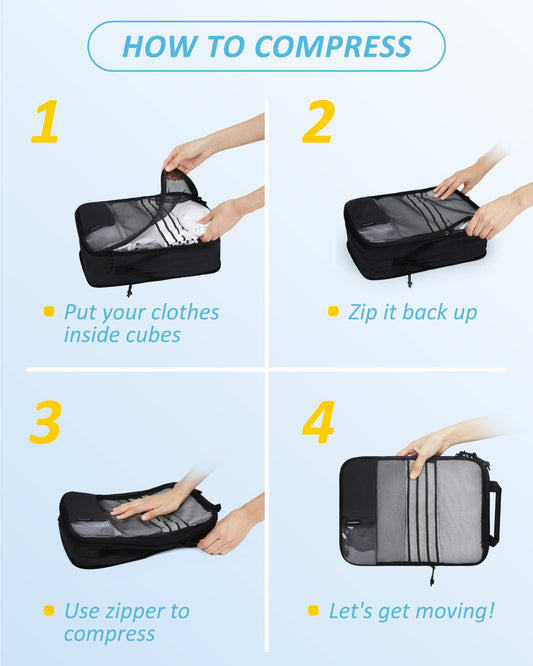 HOW TO COMPRESS

1

Put your clothes inside cubes

2

Zip it back up

3

Use zipper to compress

4

Let's get moving!