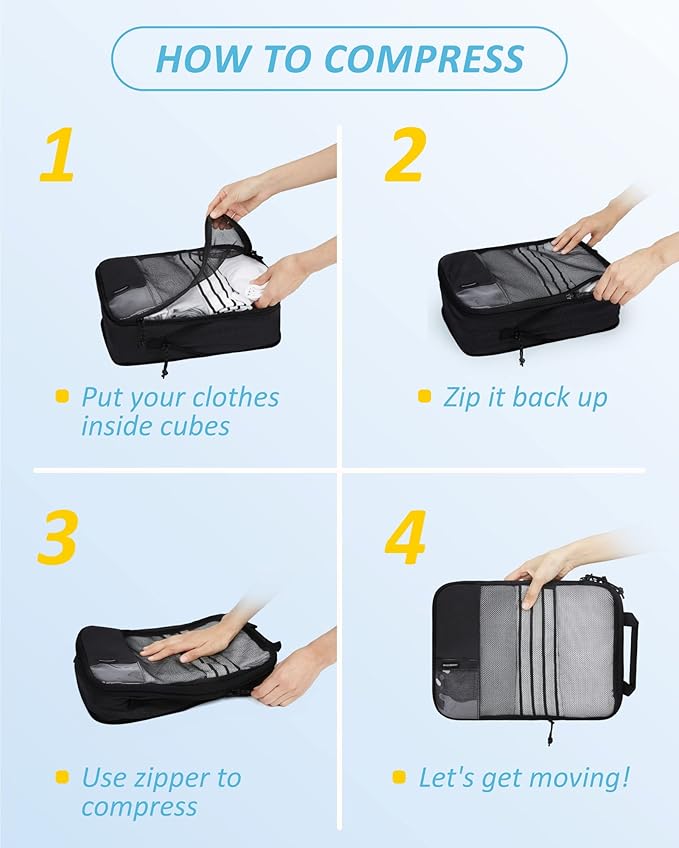 HOW TO COMPRESS

1

Put your clothes inside cubes

2

Zip it back up

3

Use zipper to compress

4

Let's get moving!