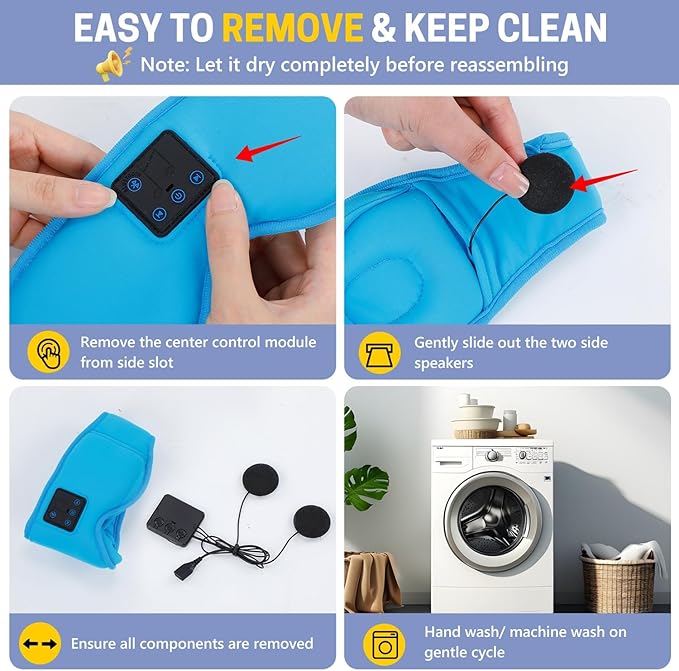 EASY TO REMOVE & KEEP CLEAN

Note: Let it dry completely before reassembling

Remove the center control module from side slot

Gently slide out the two side speakers

Ensure all components are removed

Hand wash/ machine wash on gentle cycle