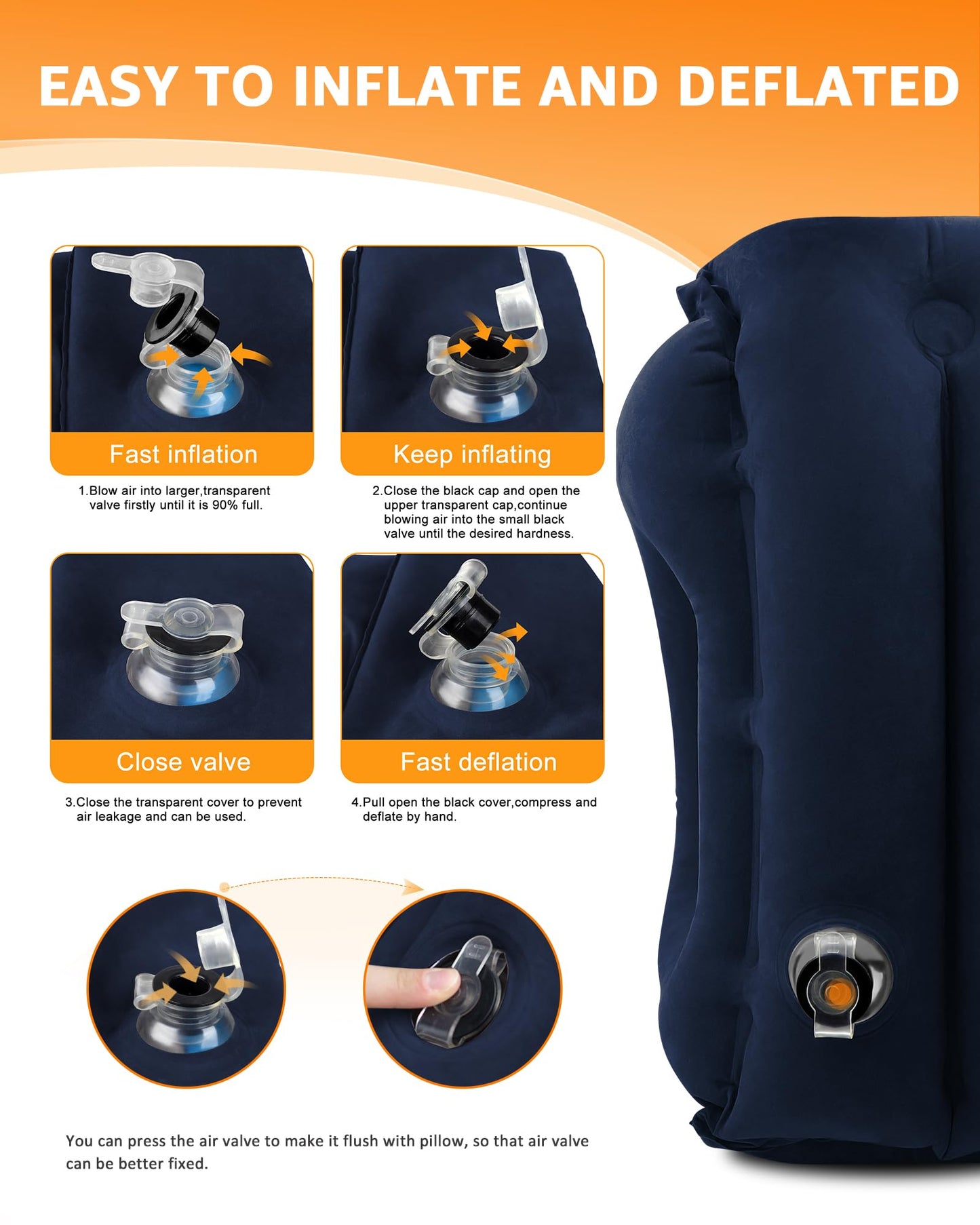 EASY TO INFLATE AND DEFLATED

Fast inflation

1.Blow air into larger,transparent valve firstly until it is 90% full.

Keep inflating

2.Close the black cap and open the upper transparent cap,continue blowing air into the small black valve until the desired hardness.

Close valve

3.Close the transparent cover to prevent air leakage and can be used.

Fast deflation

4.Pull open the black cover,compress and deflate by hand.

You can press the air valve to make it flush with pillow, so that air valve can be better fixed.