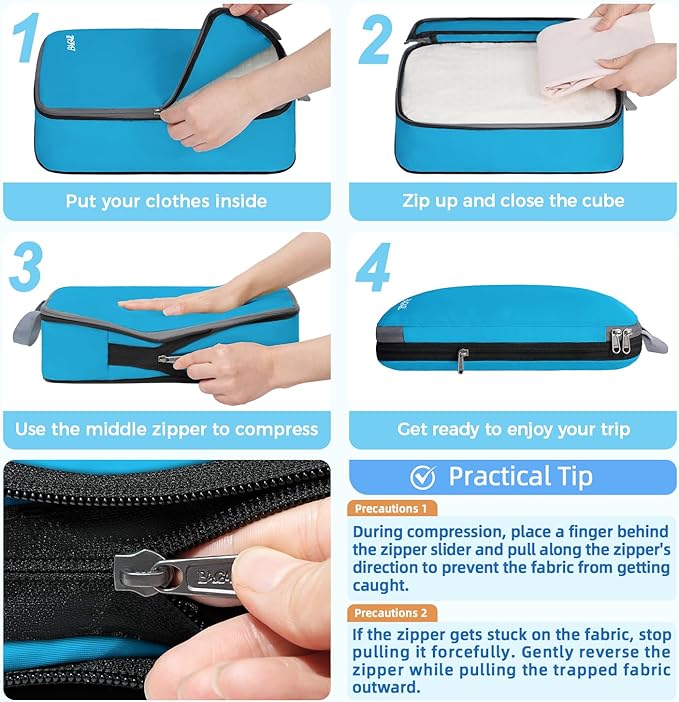 1

BAGAIL

Put your clothes inside

2

Zip up and close the cube

3

Use the middle zipper to compress

4

BAGAIL

Get ready to enjoy your trip

BAGAIL

Practical Tip

Precautions 1

During compression, place a finger behind the zipper slider and pull along the zipper's direction to prevent the fabric from getting caught.

Precautions 2

If the zipper gets stuck on the fabric, stop pulling it forcefully. Gently reverse the zipper while pulling the trapped fabric outward.